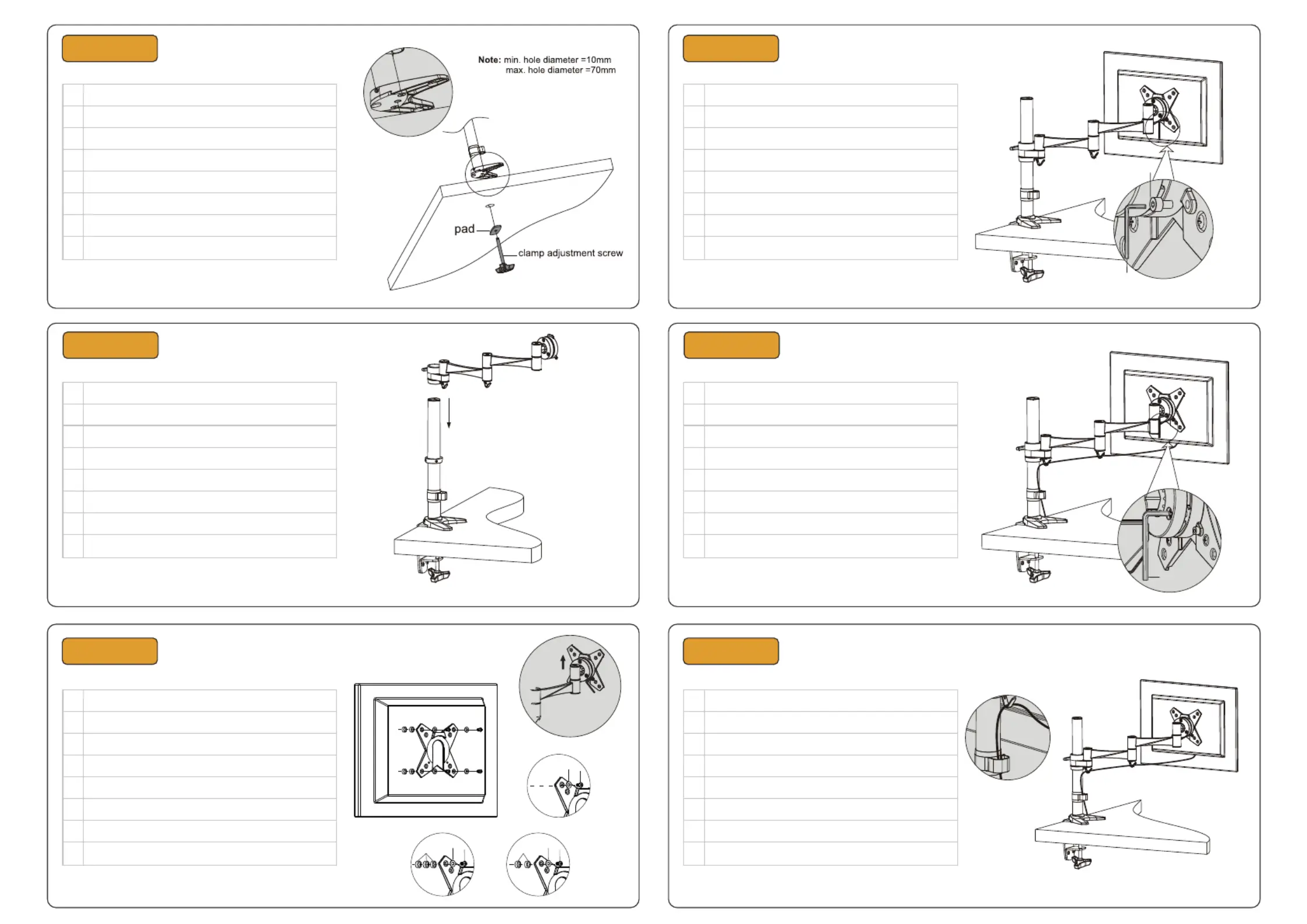 Note: min. hole diameter =10mm
max. hole diameter =70mm

pad

clamp adjustment screw