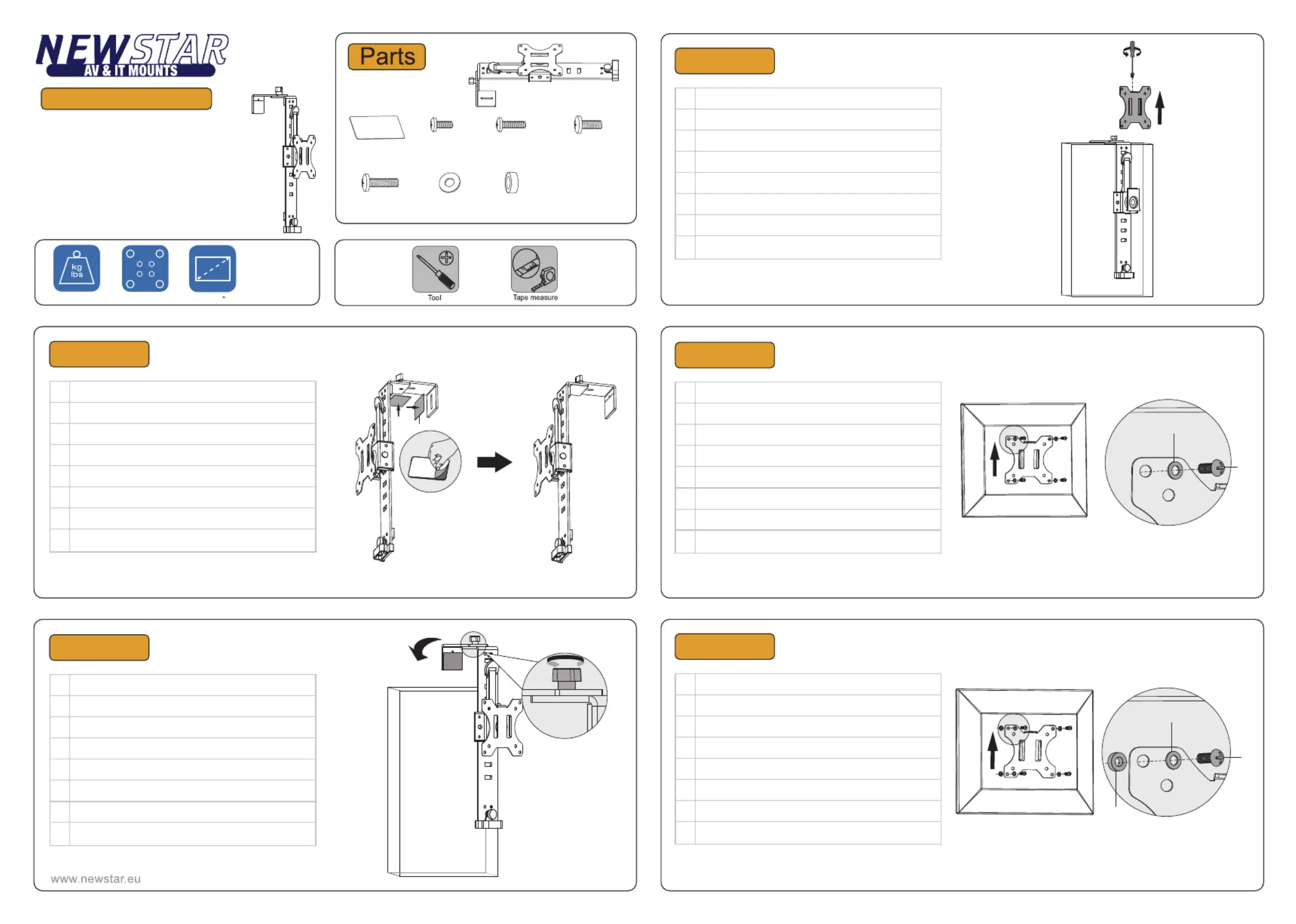 NEWSTAR
AV & IT MOUNTS

Parts

kg
lbs

Tool

Tape measure

www.newstar.eu