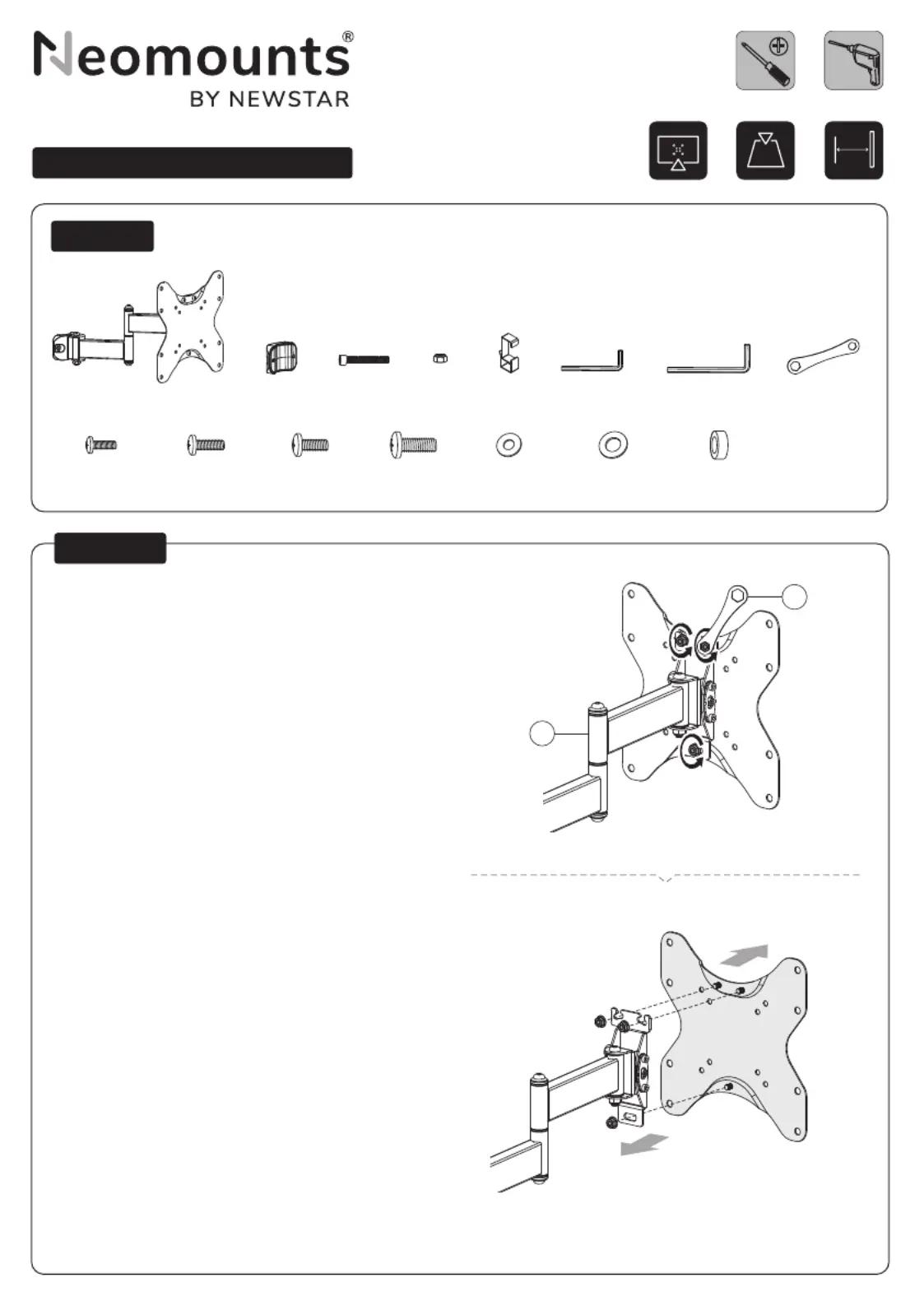 Neomounts®
BY NEWSTAR