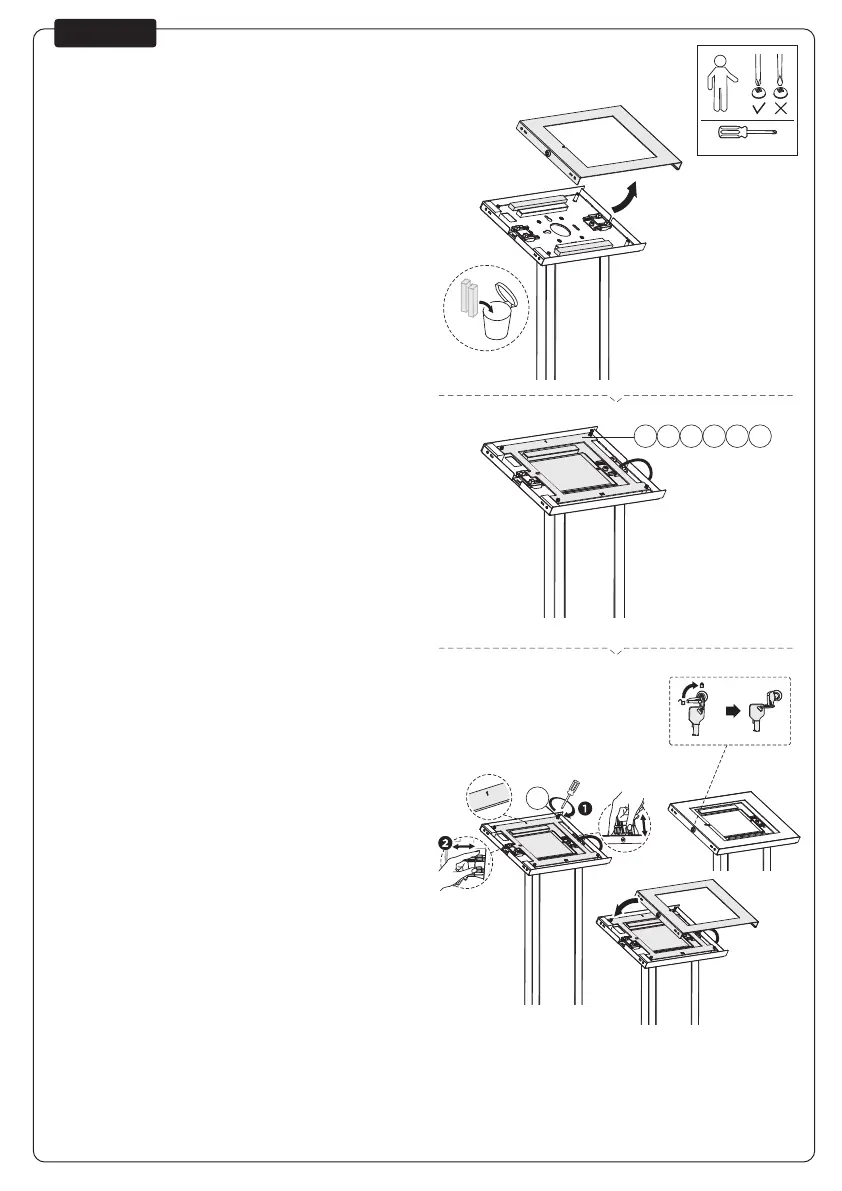 1

2