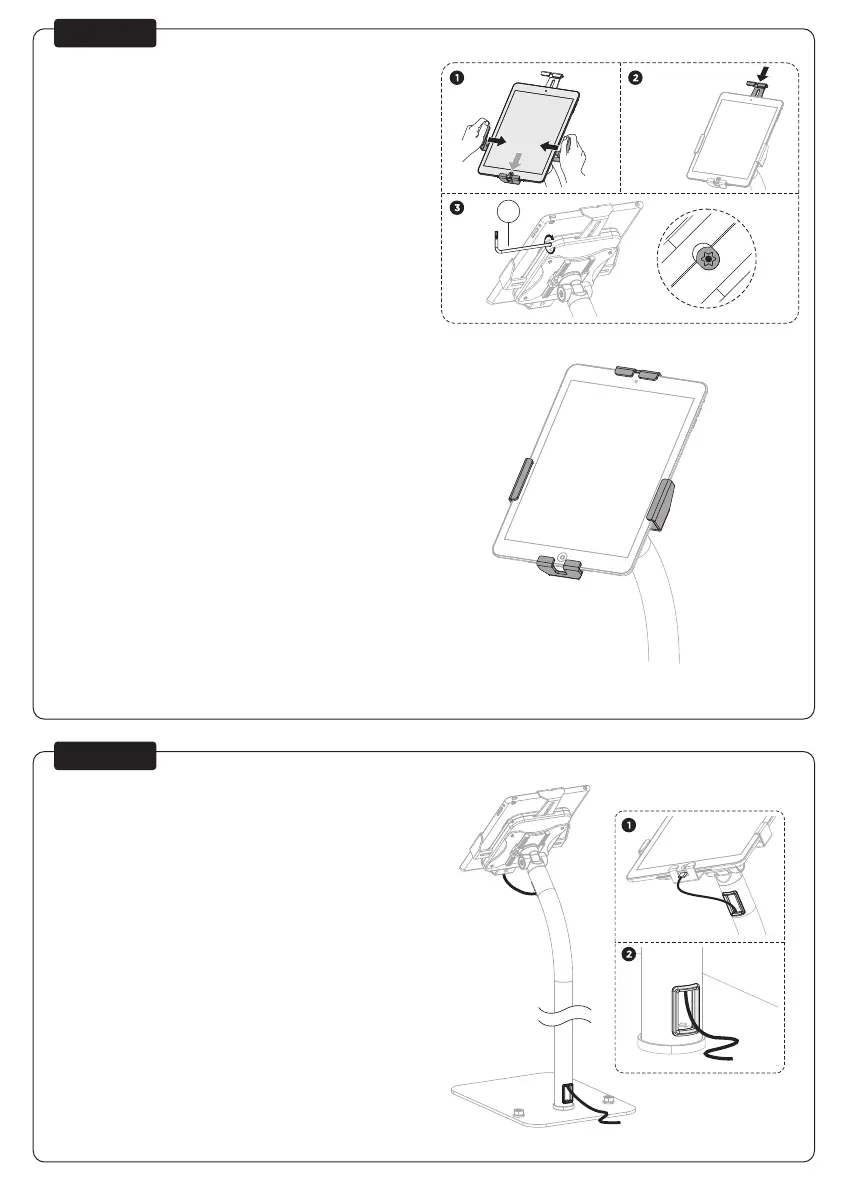 1

2

3

1

2