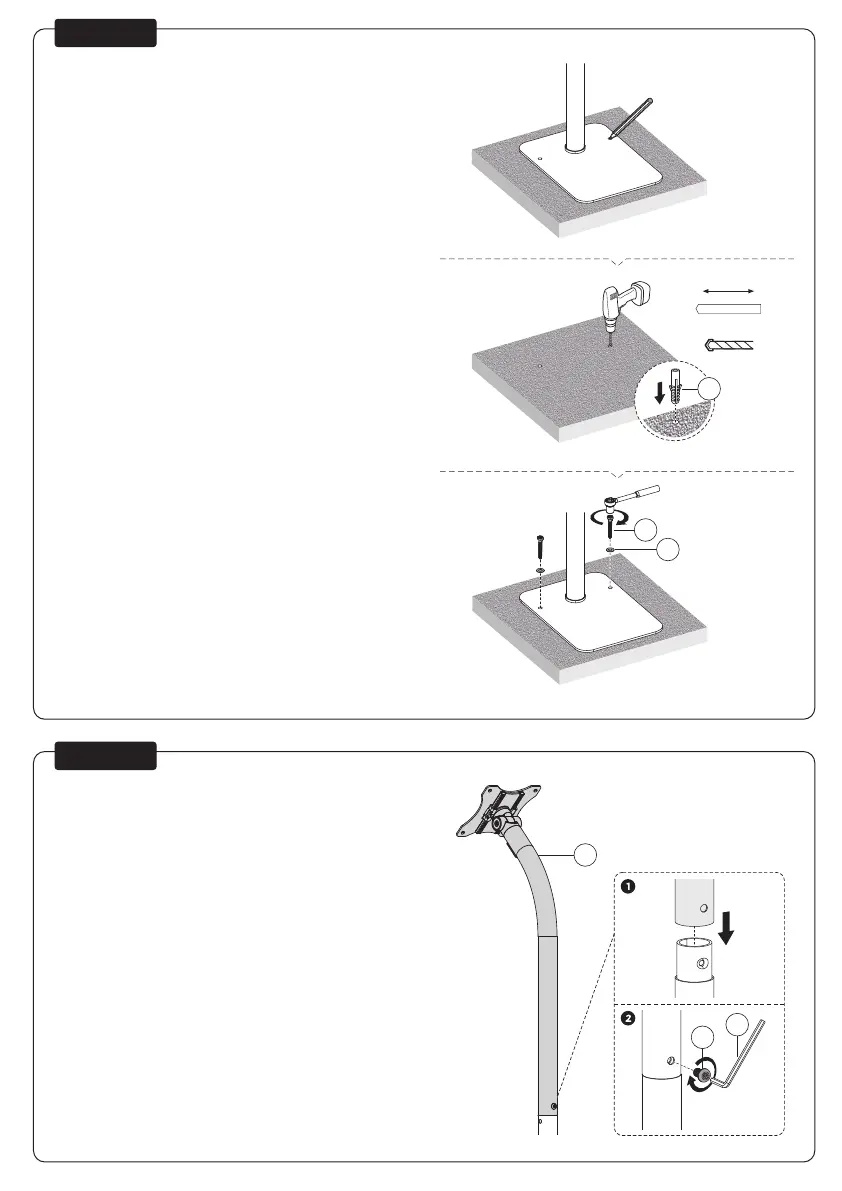 1

2