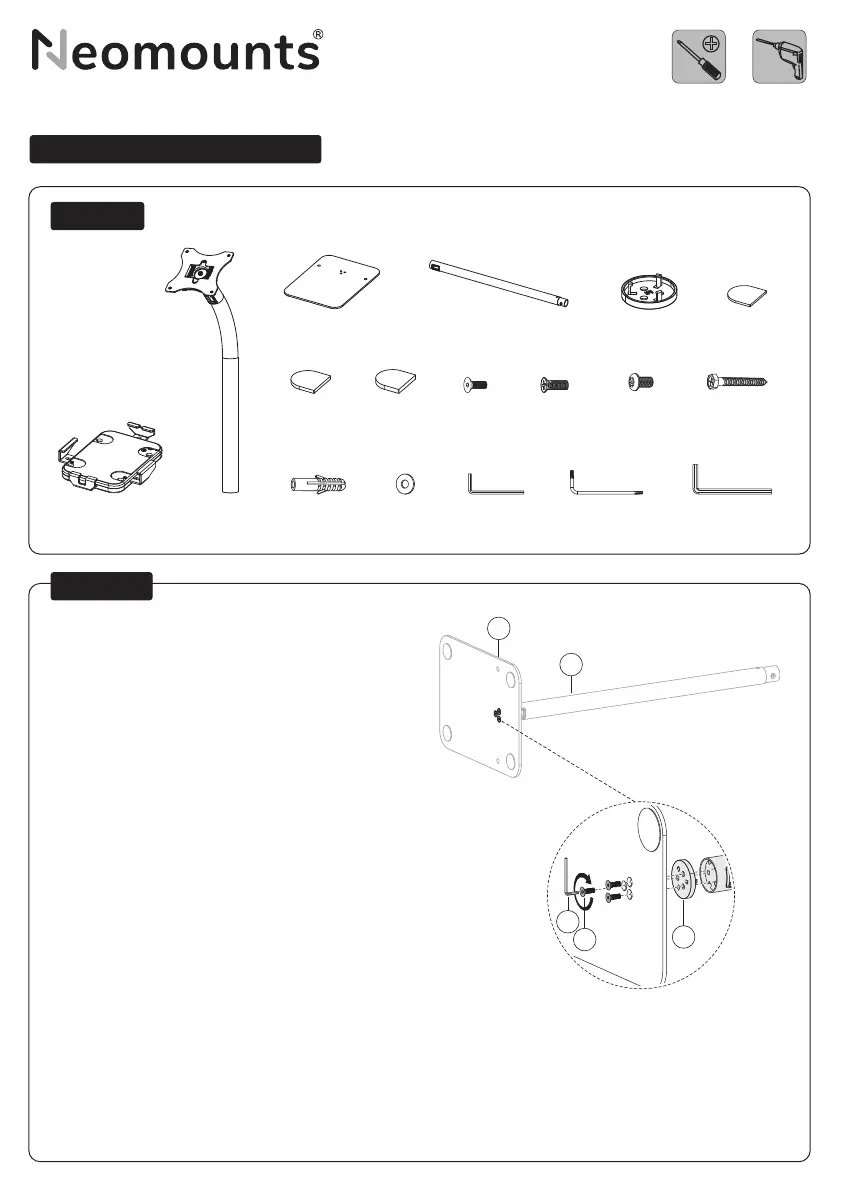 Neomounts®