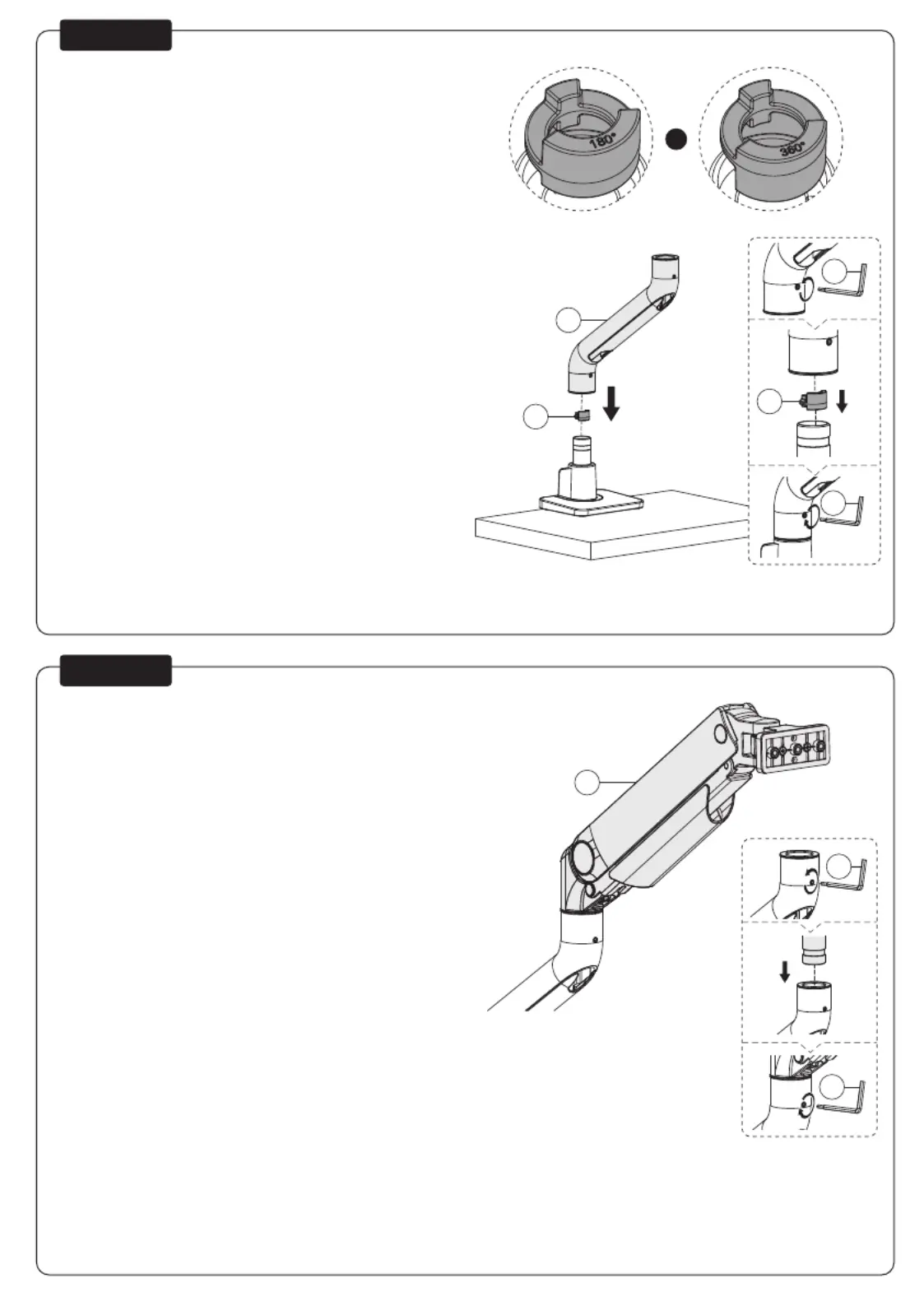 180°

360°