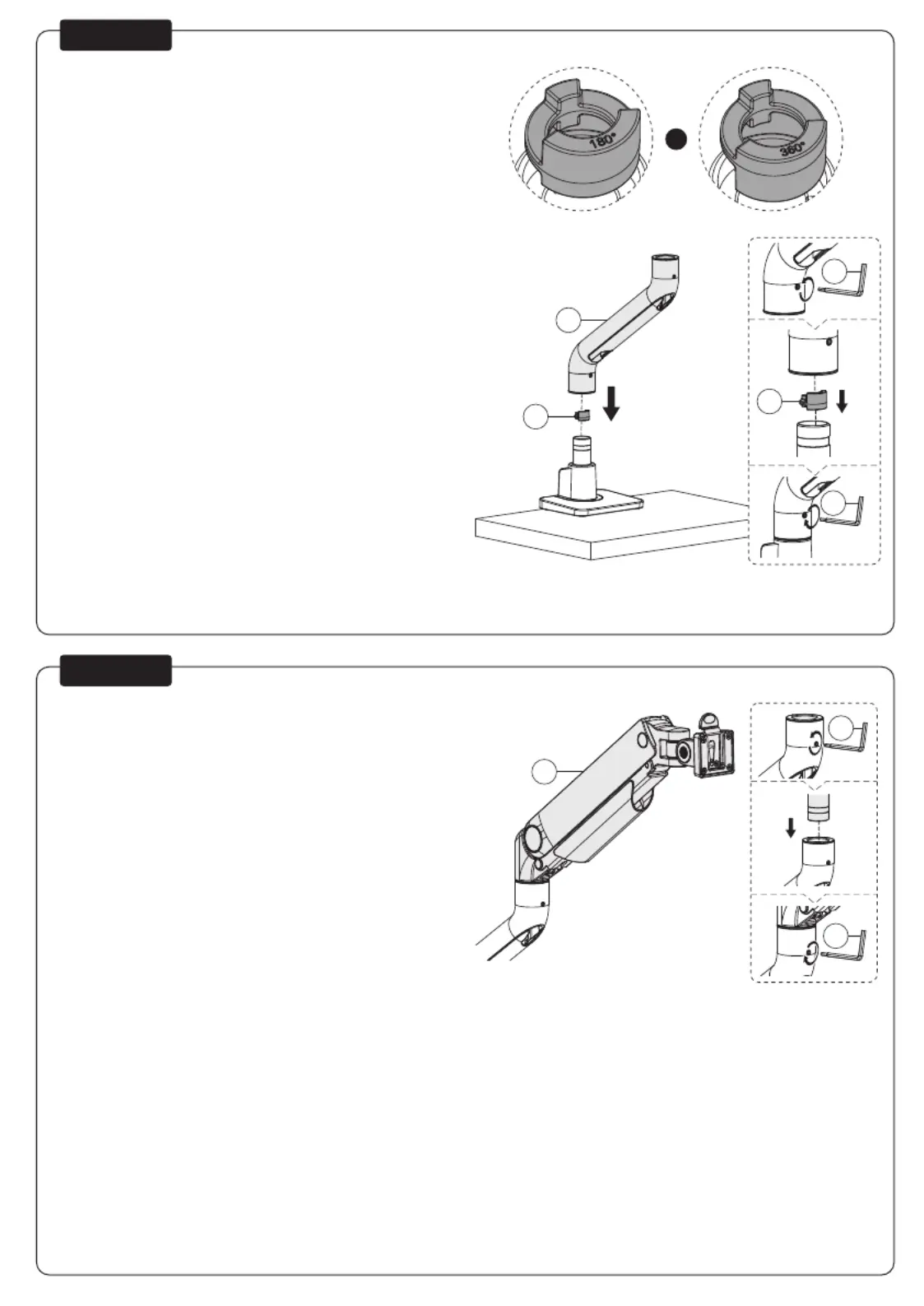 180°

360°