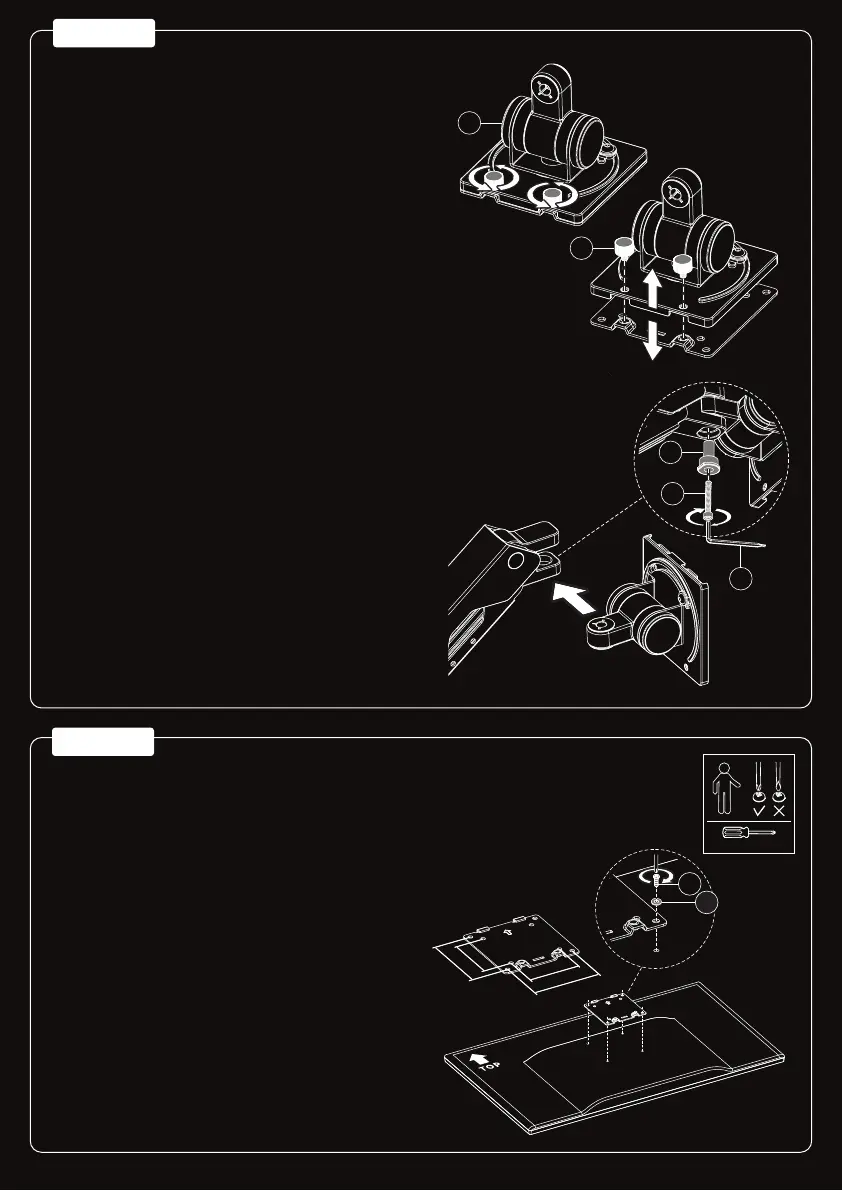 TOP