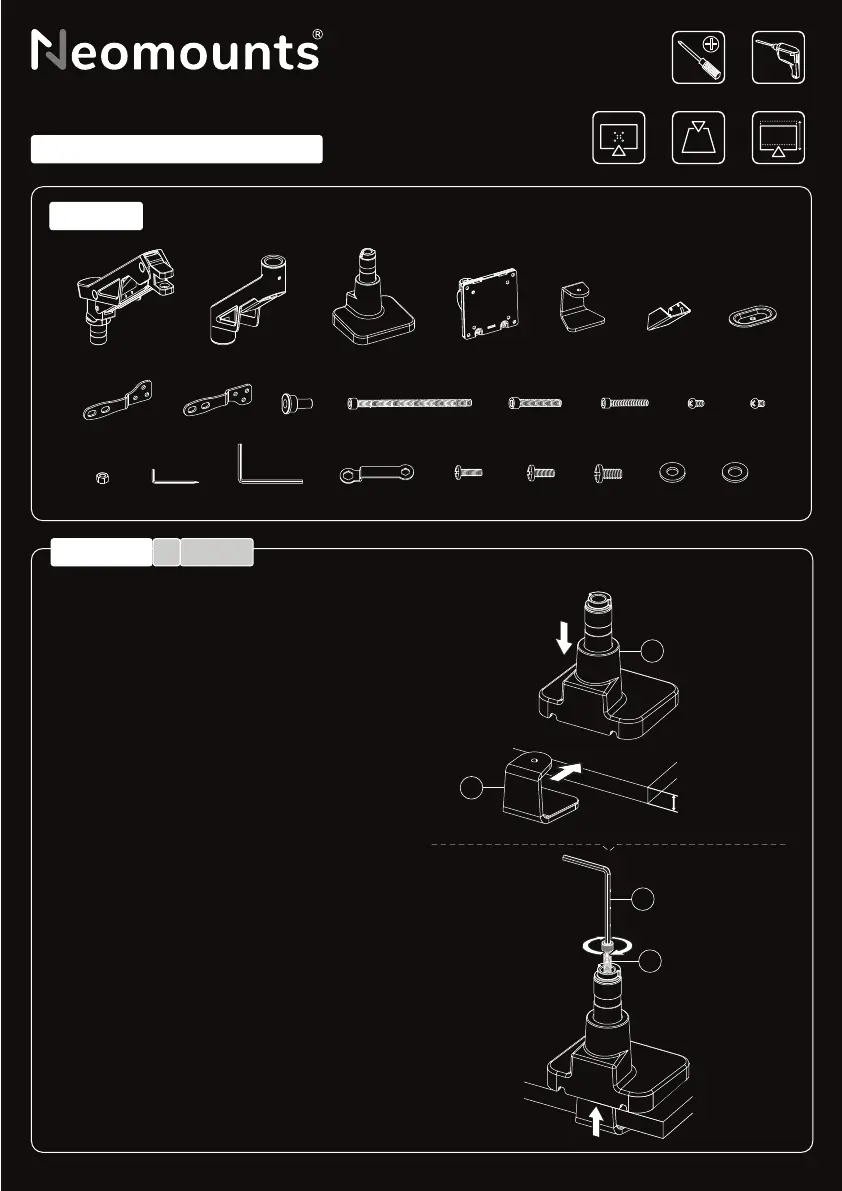 Neomounts®