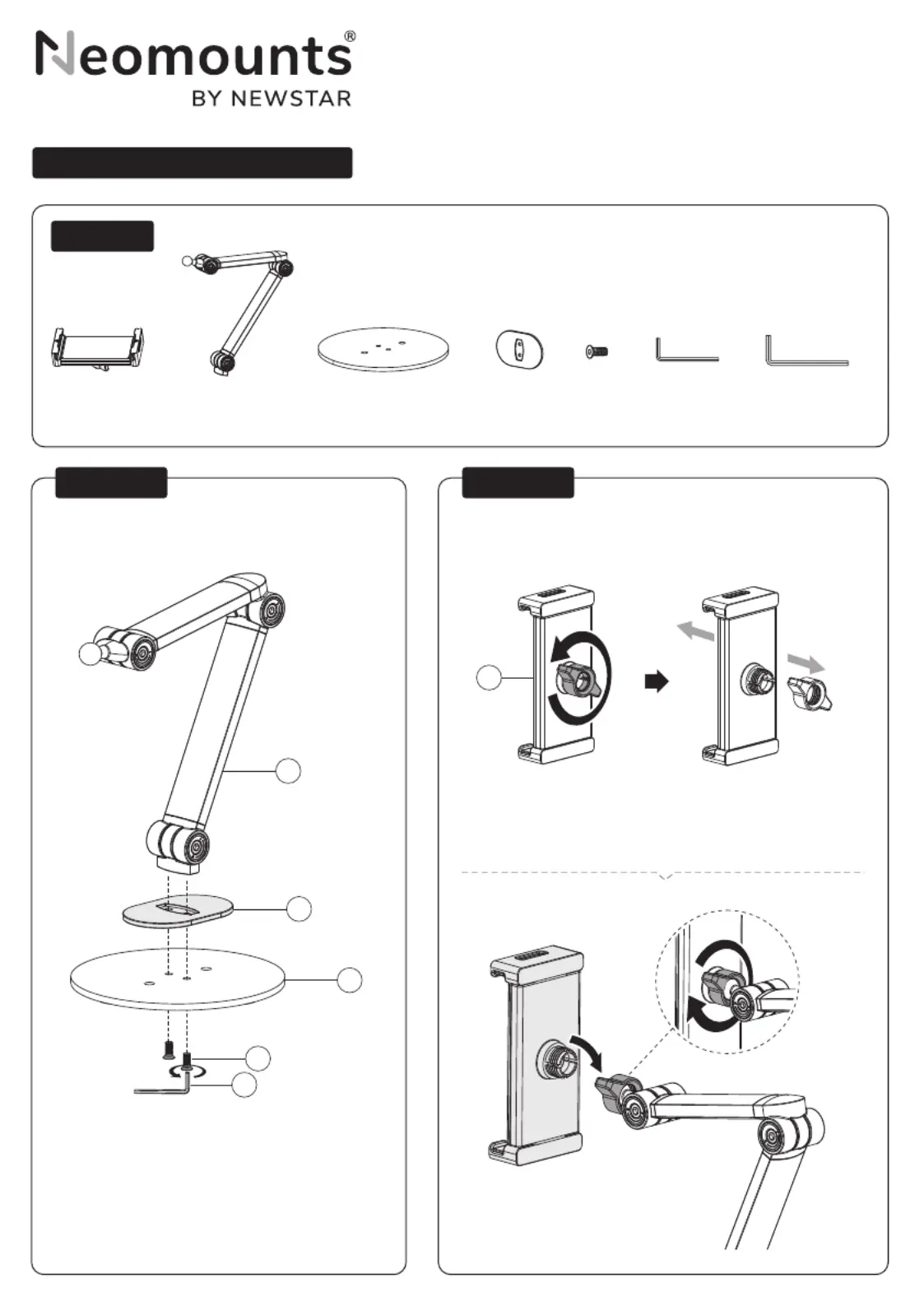 Neomounts®
BY NEWSTAR