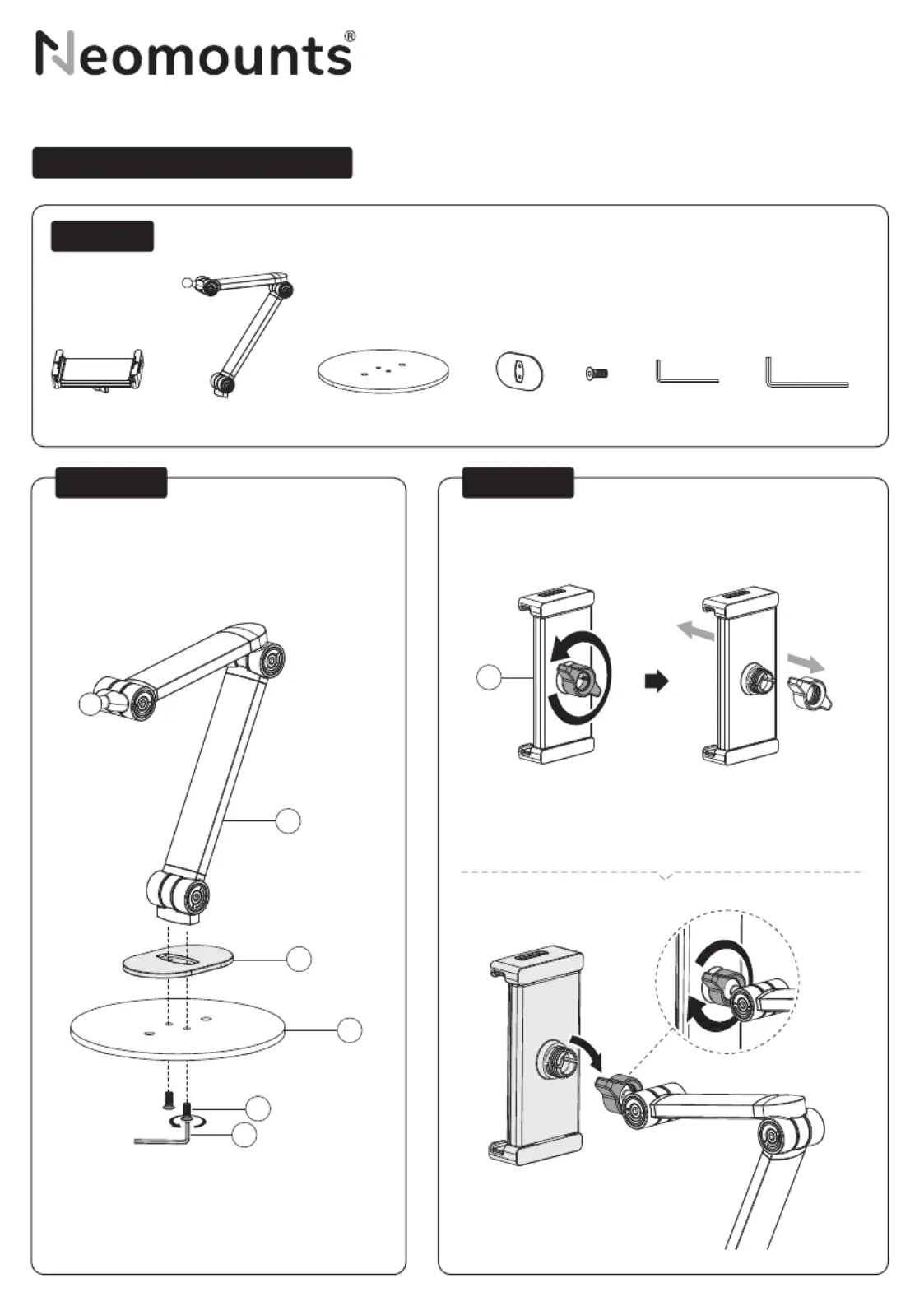 Neomounts®