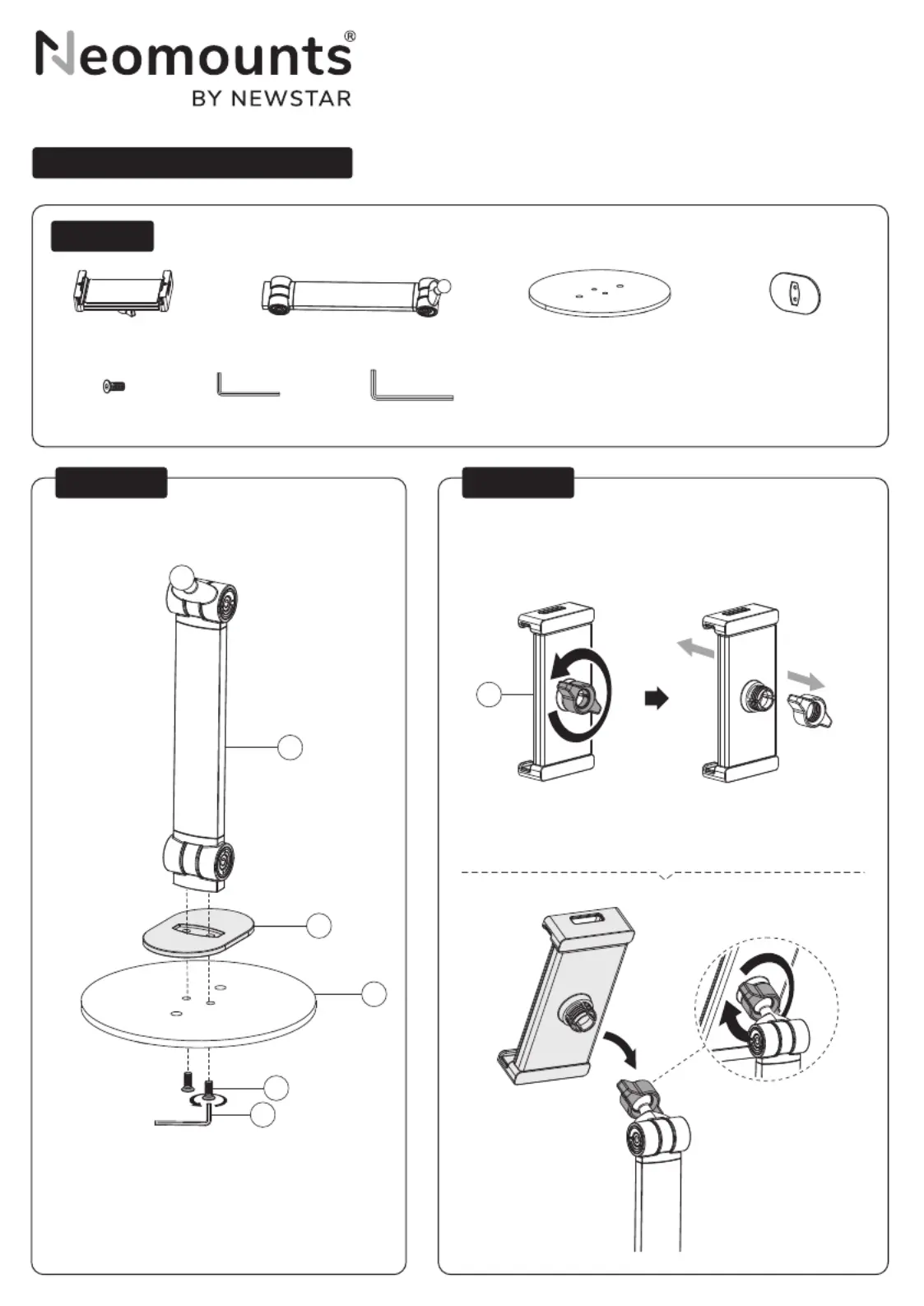 Neomounts®
BY NEWSTAR