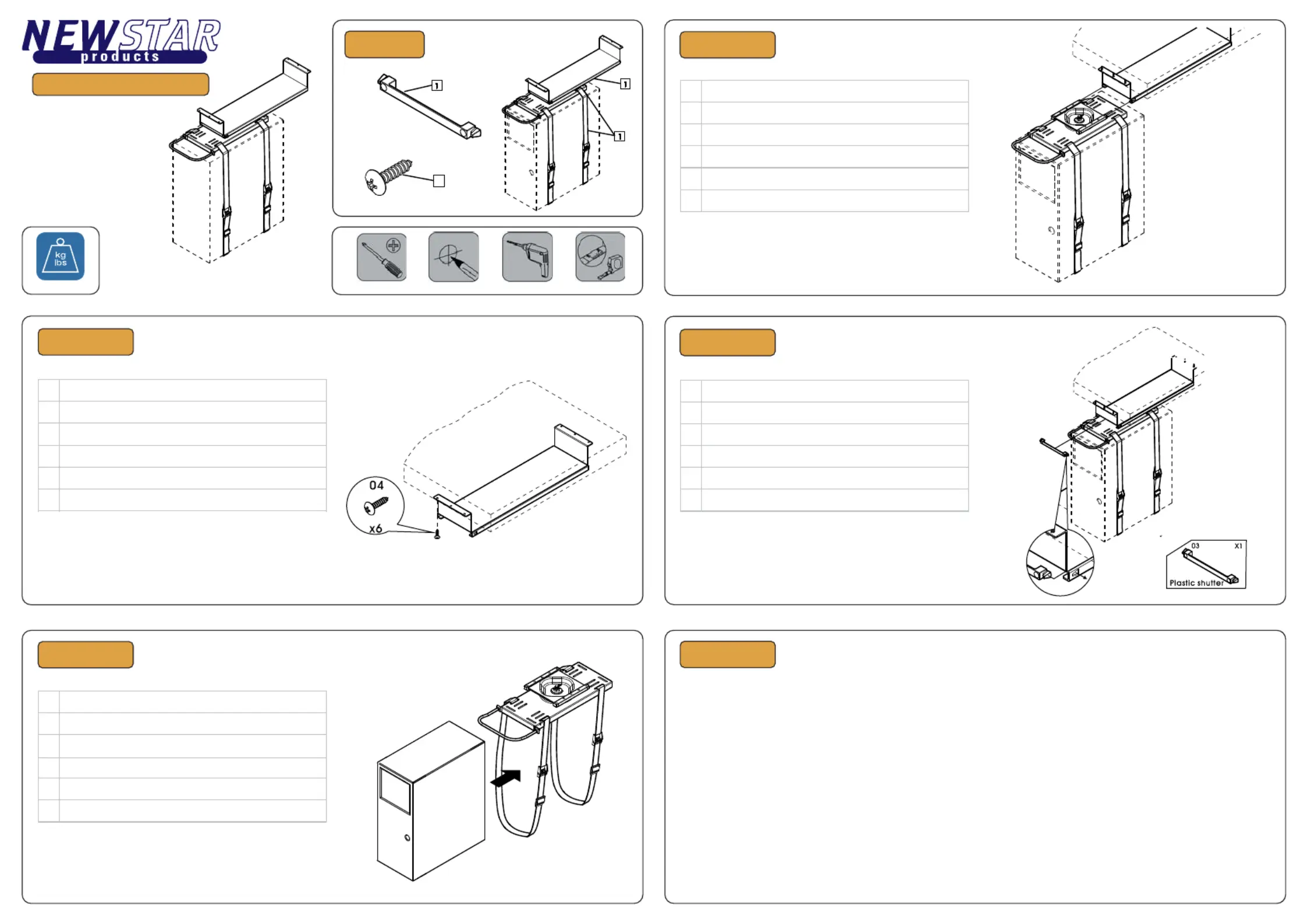 NEWSTAR products

kg lbs

1

1

1

04

x6

03 X1

Plastic shutter