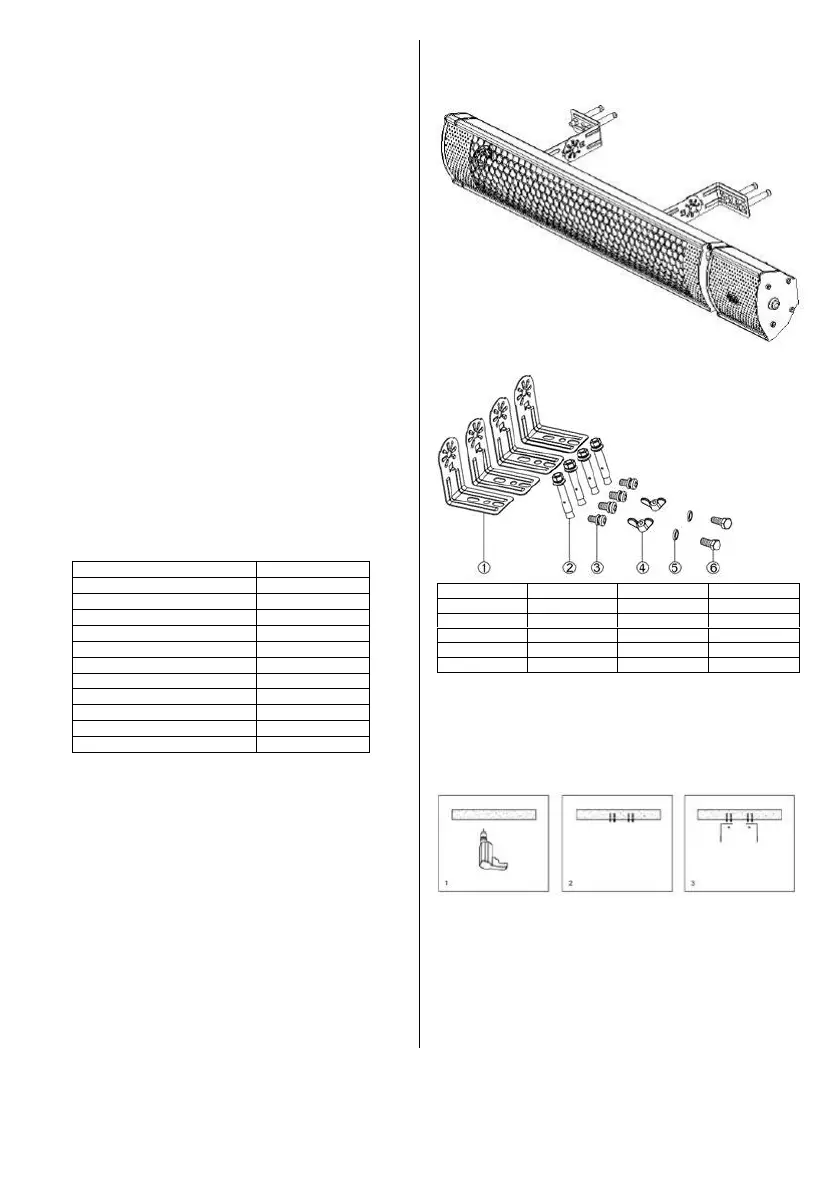 ①
②
③
④
⑤
⑥

1
2
3