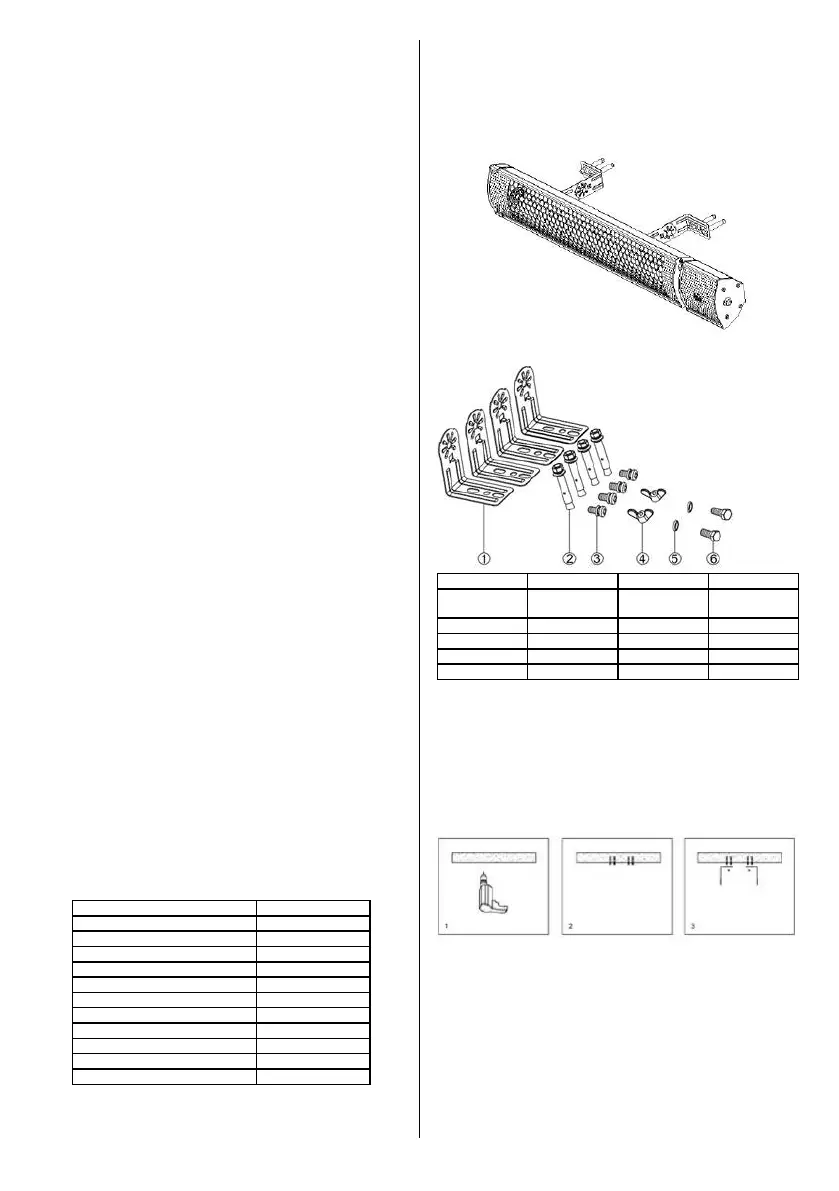 1

2

3

4

5

6

1

2

3