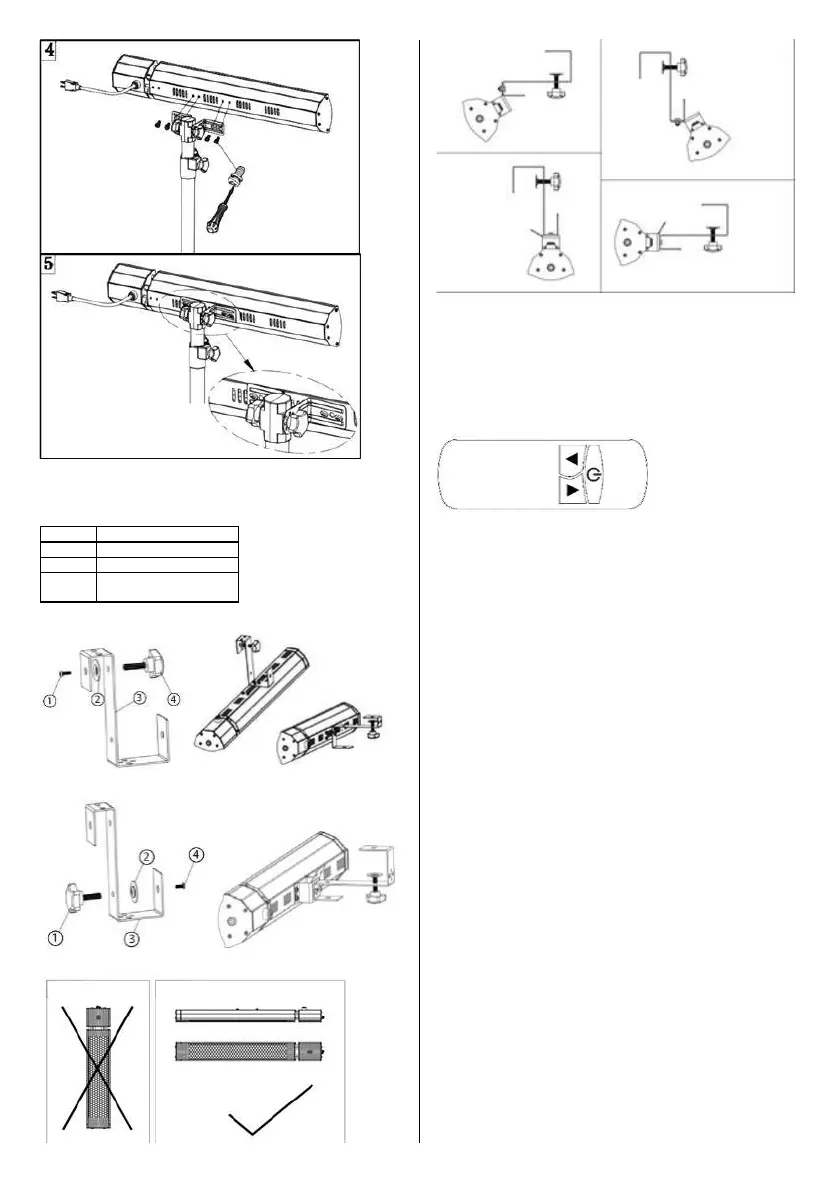 4

5

① ② ③ ④

② ④ ① ③