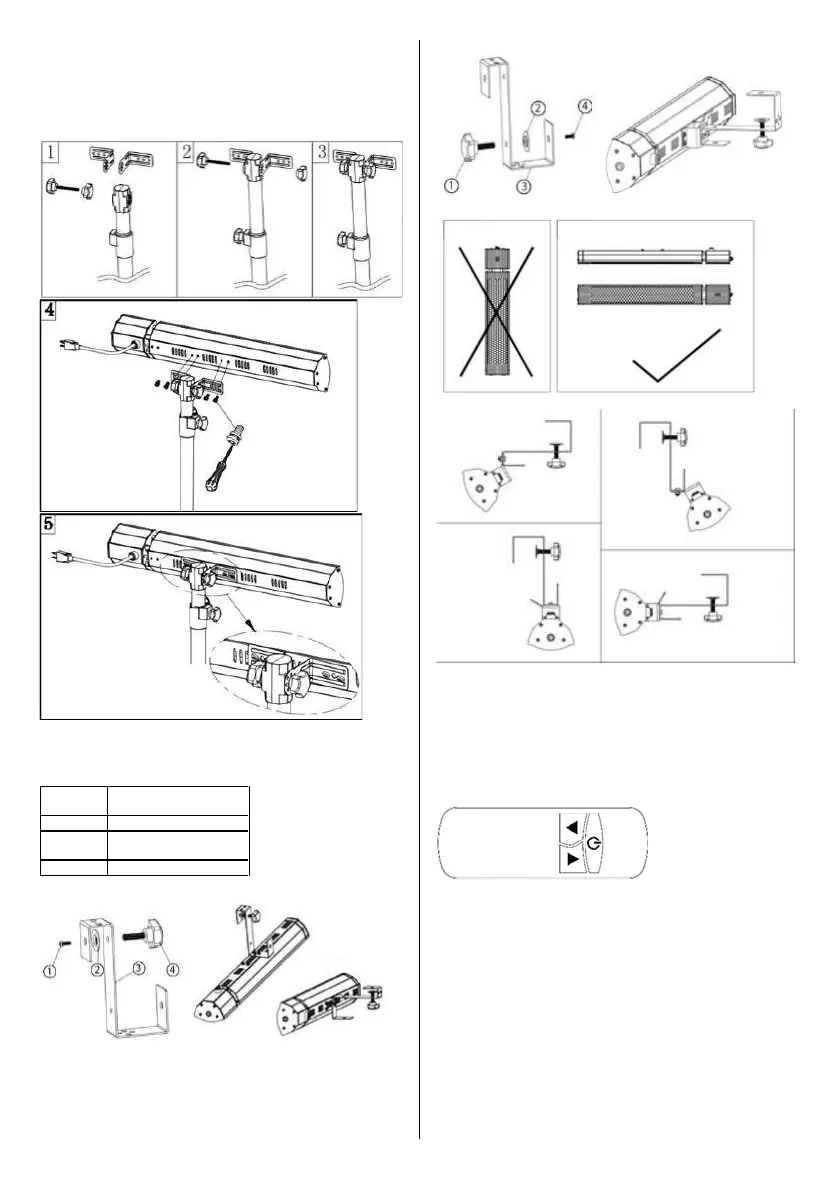 1

2

3

4

5

①

②

③

④

①

②

③

④