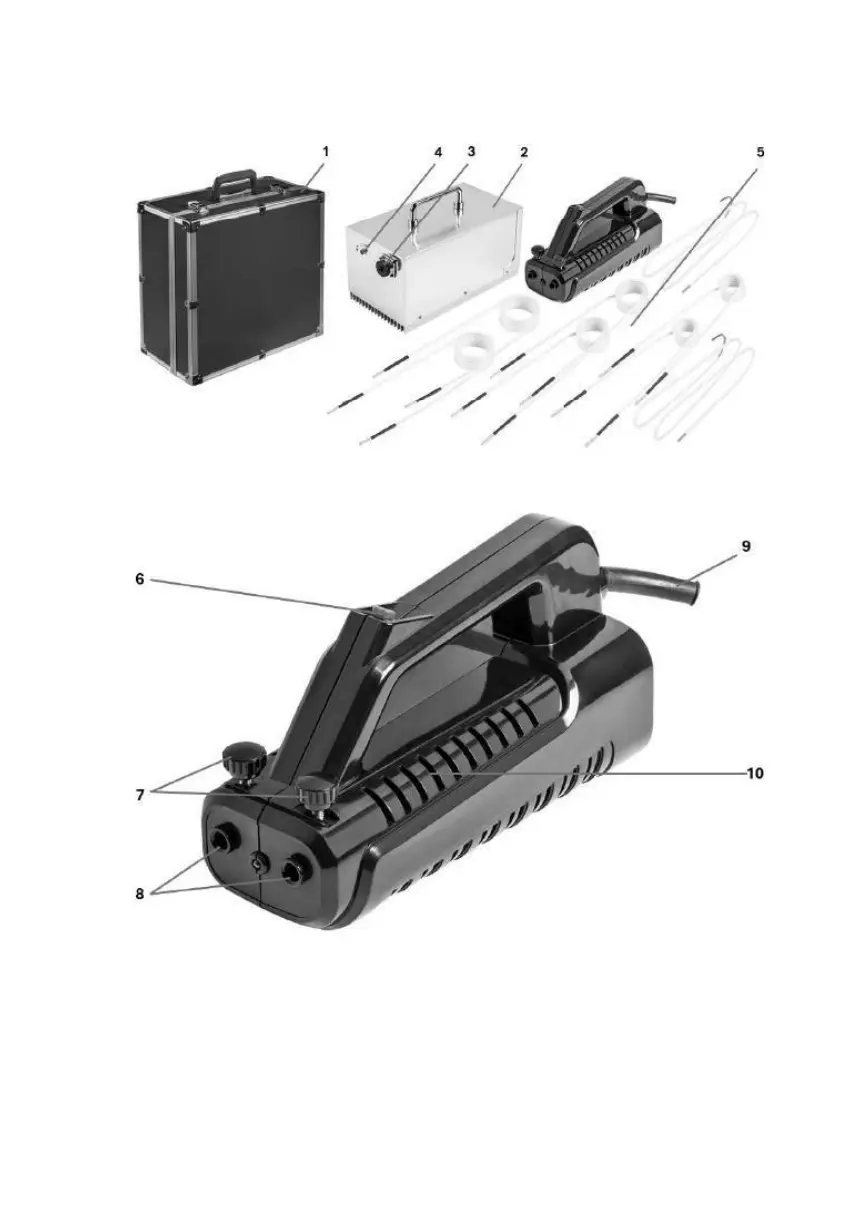 1
4
3
2
5
6
9
7
10
8