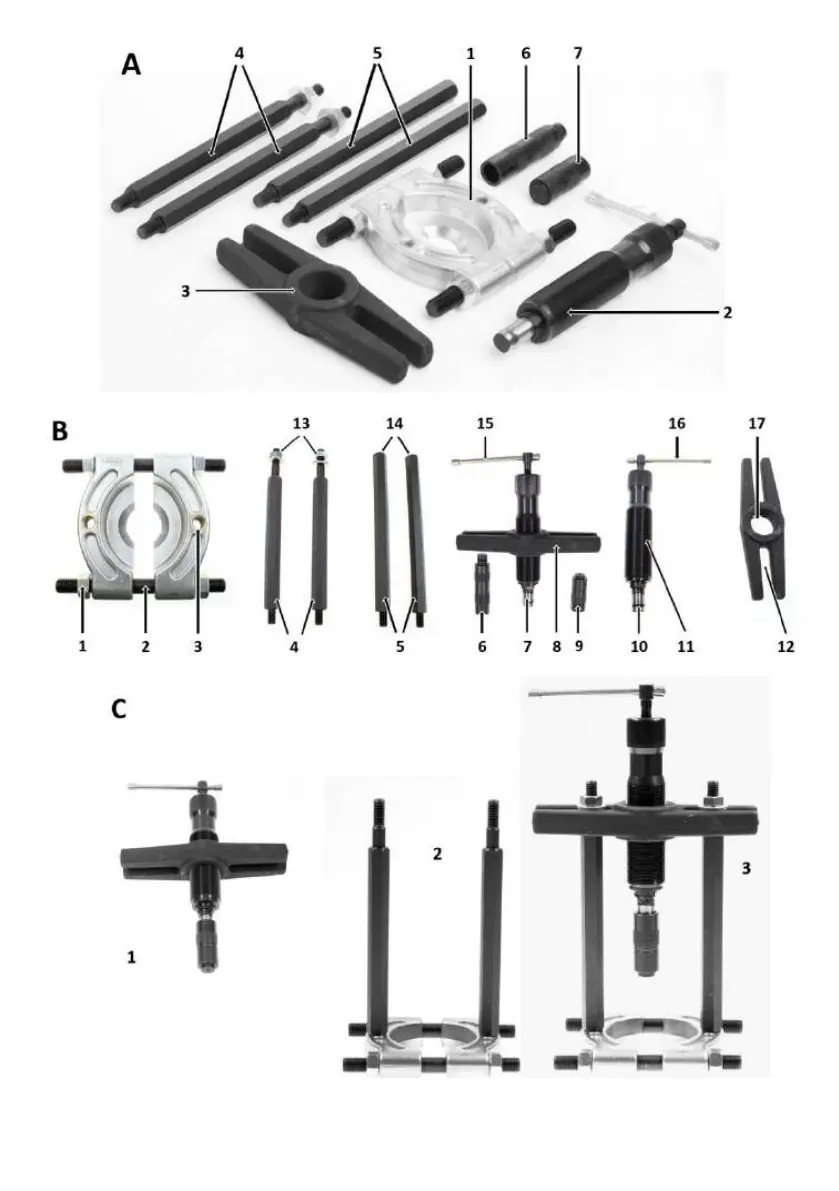 A

4 5 1 6 7

3 2

B

13 14 15 16 17

1 2 3 4 5 6 7 8 9 10 11 12

C

1 2 3