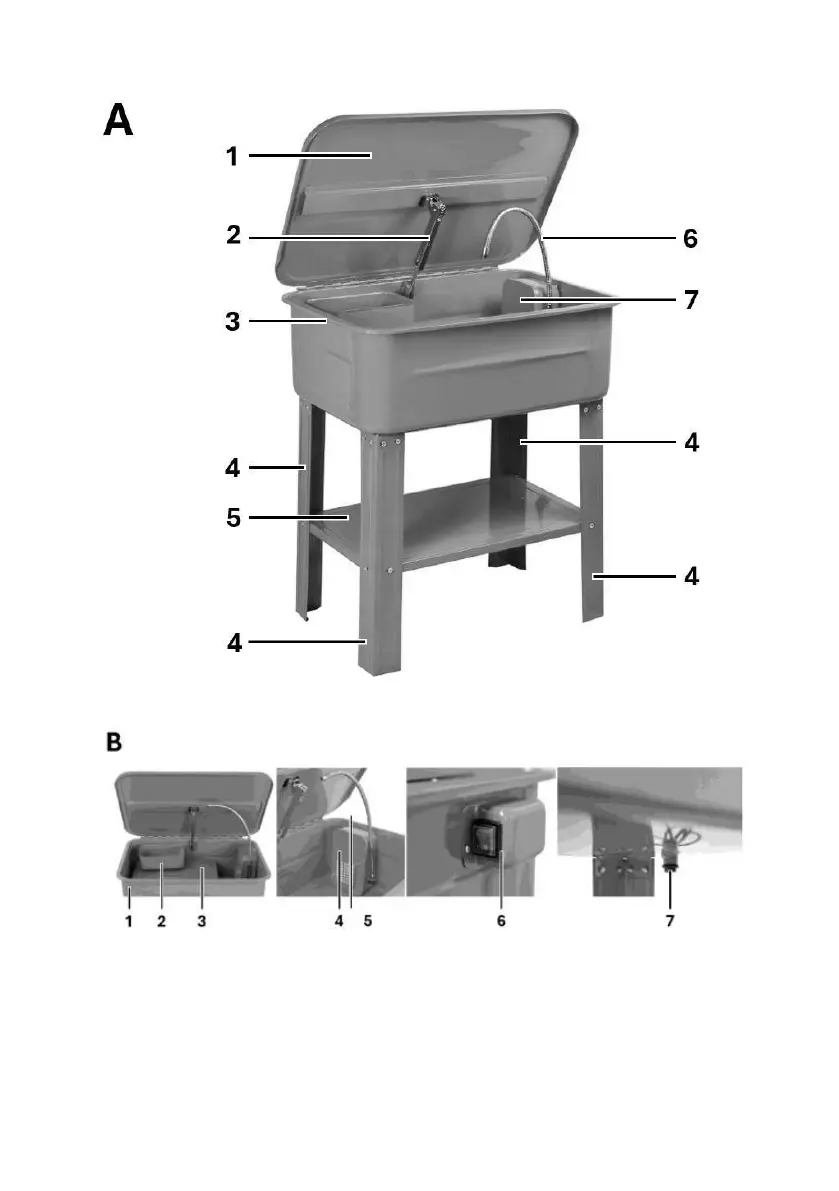 A

1
2
6
7
3
4
4
5
4
4

B

1
2
3
4
5
6
7