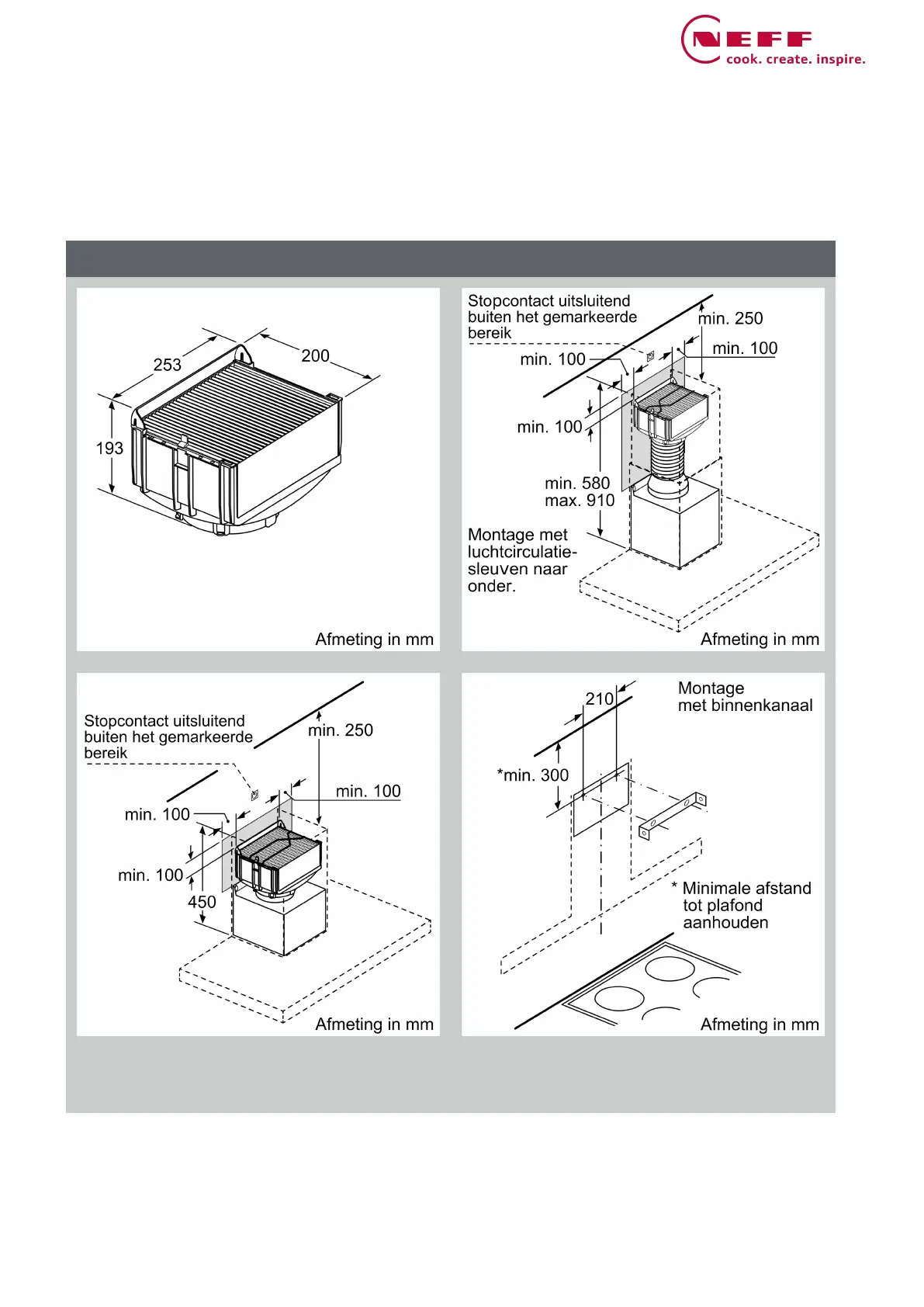 NEFF
cook. create. inspire.

253
200
193
Afmeting in mm

Stopcontact uitsluitend buiten het gemarkeerde bereik
min. 250
min. 100
min. 100
min. 100
min. 580
max. 910
Montage met luchtcirculatiesleuven naar onder.
Afmeting in mm

Stopcontact uitsluitend buiten het gemarkeerde bereik
min. 250
min. 100
min. 100
min. 100
450
Afmeting in mm

210
Montage met binnenkanaal
*min. 300
* Minimale afstand tot plafond aanhouden
Afmeting in mm