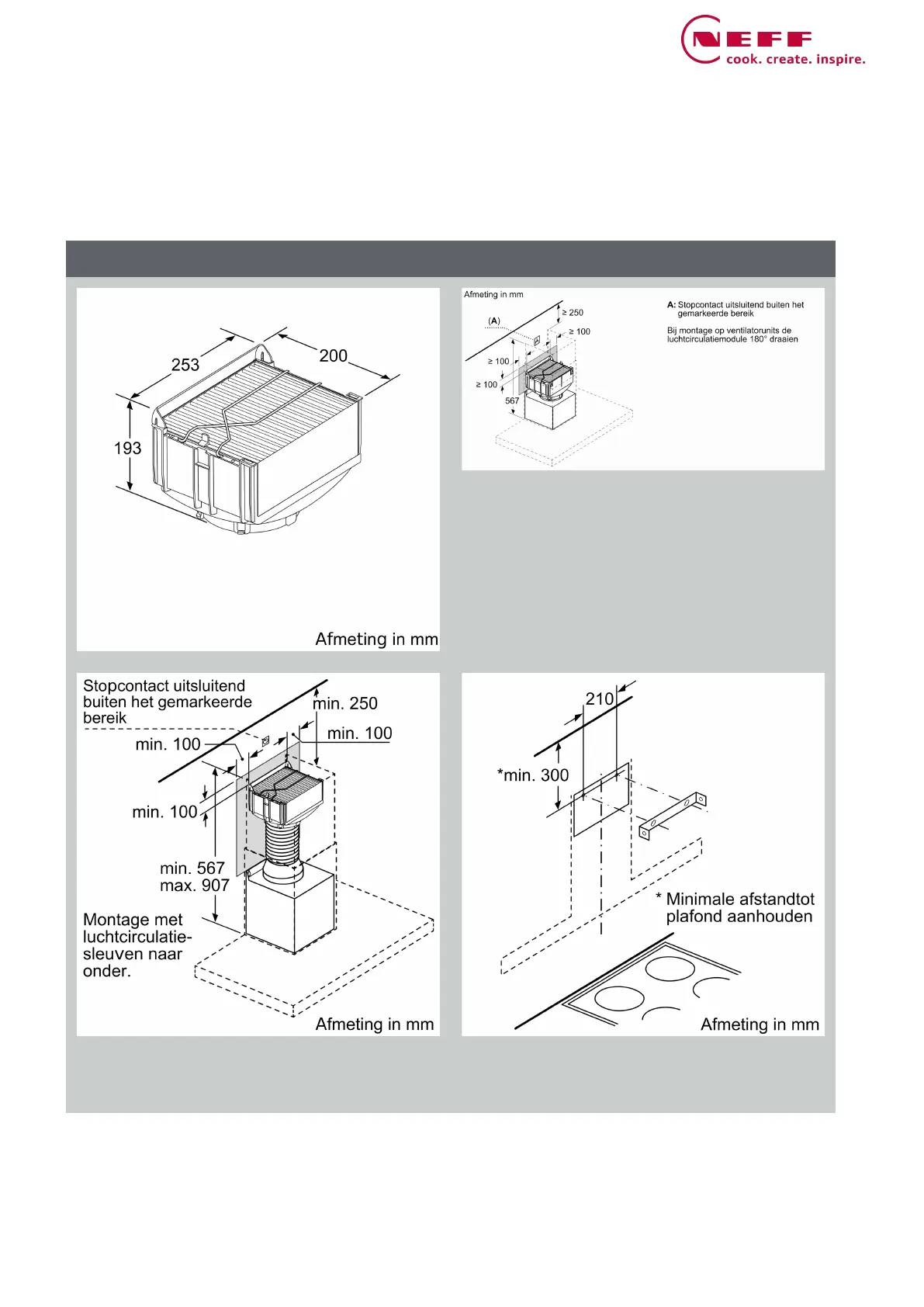 NEFF
cook. create. inspire.

253
200
193
Afmeting in mm

Afmeting in mm
(A)
≥ 250
≥ 100
≥ 100
≥ 100
567
A: Stopcontact uitsluitend buiten het gemarkeerde bereik
Bij montage op ventilatorunits de luchtcirculatiemodule 180° draaien

Stopcontact uitsluitend buiten het gemarkeerde bereik
min. 250
min. 100
min. 100
min. 100
min. 567
max. 907
Montage met luchtcirculatie-sleuven naar onder.
Afmeting in mm

210
*min. 300
* Minimale afstandtot plafond aanhouden
Afmeting in mm