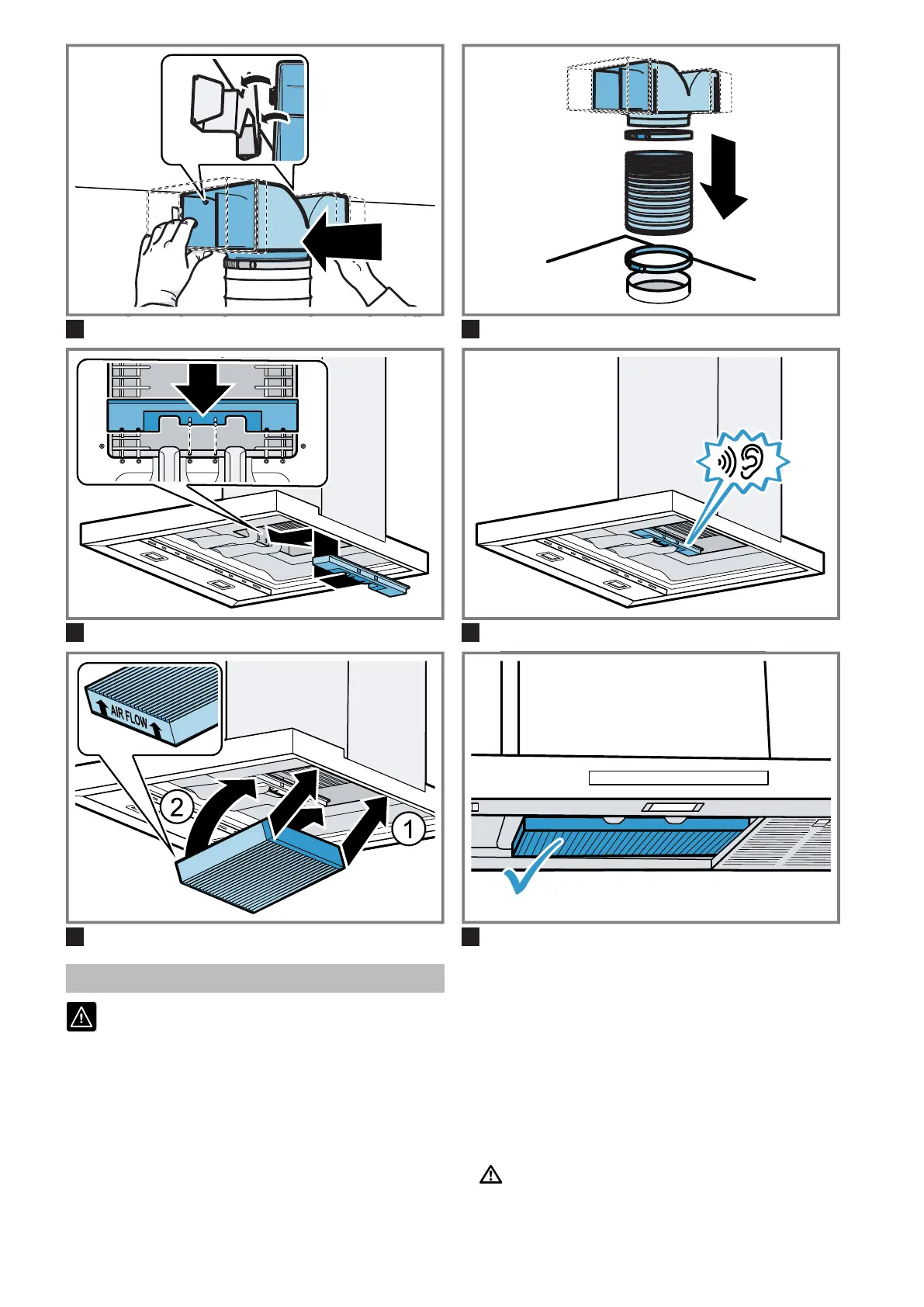 AIR FLOW

2

1