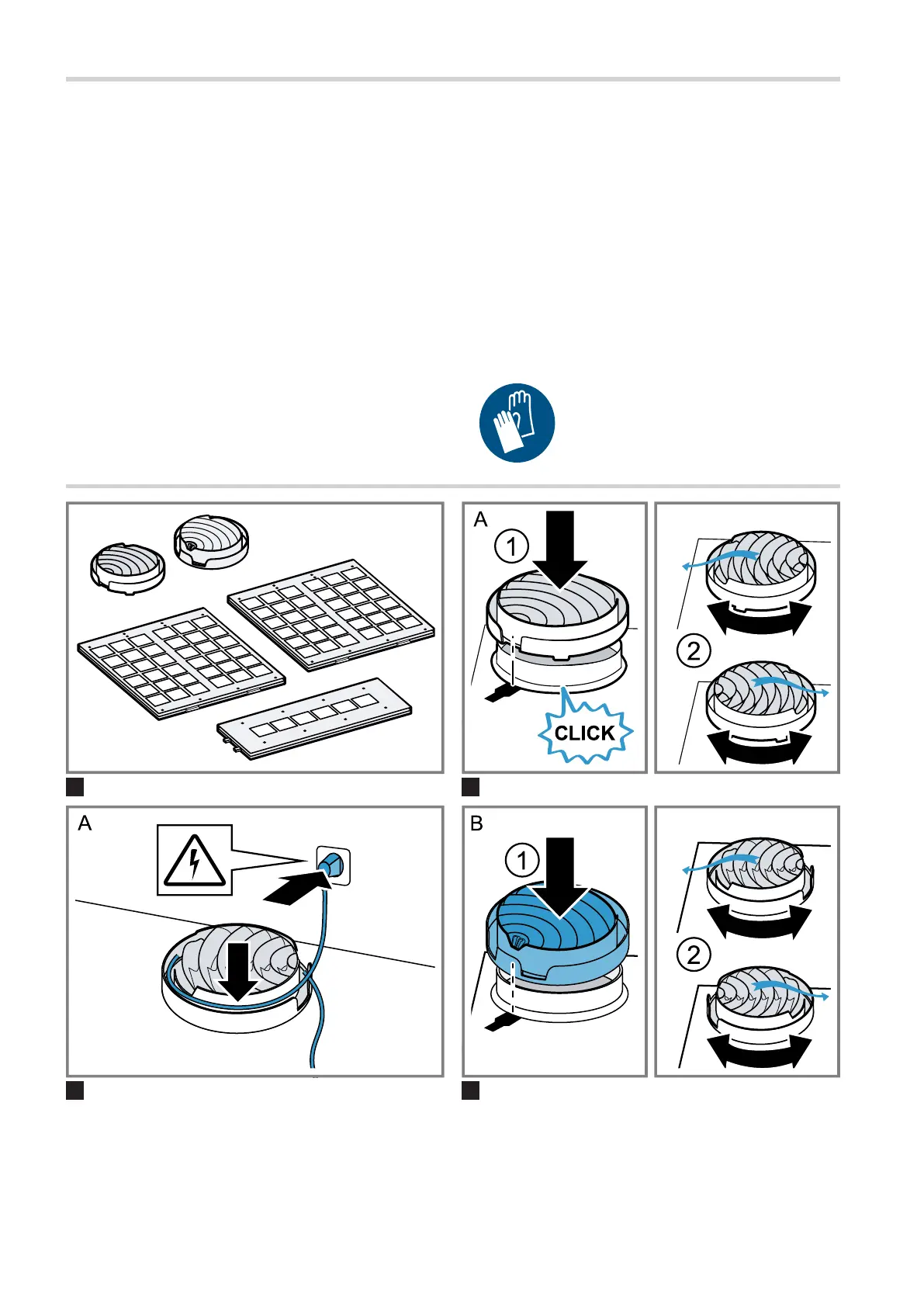 A

1

CLICK

2

A

B

1

2