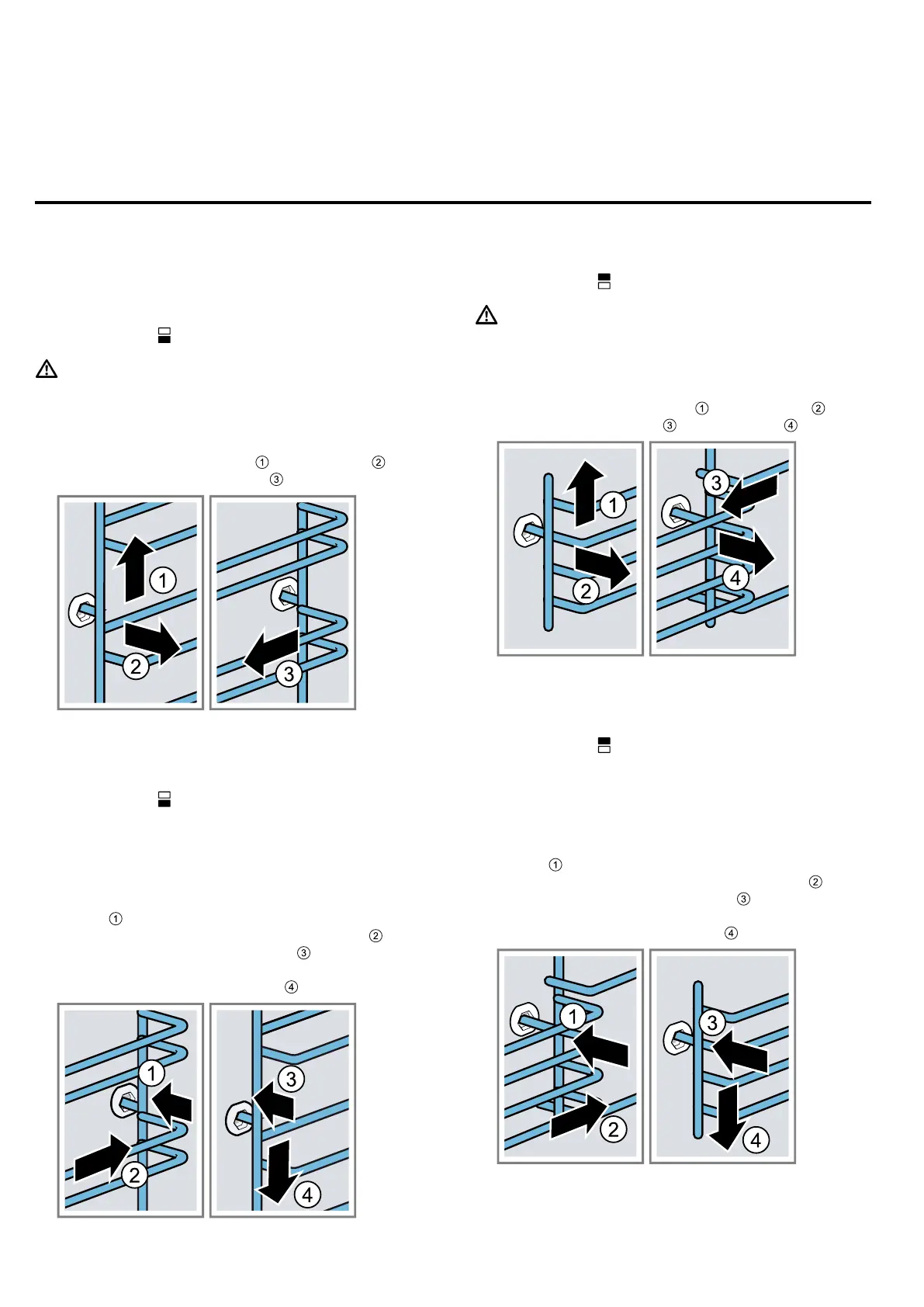 ①  ②
③

1
2
3

①  ②
③  ④

1
2
3
4

①
②
③
④

1
2
3
4

①
②
③
④

1
2
3
4