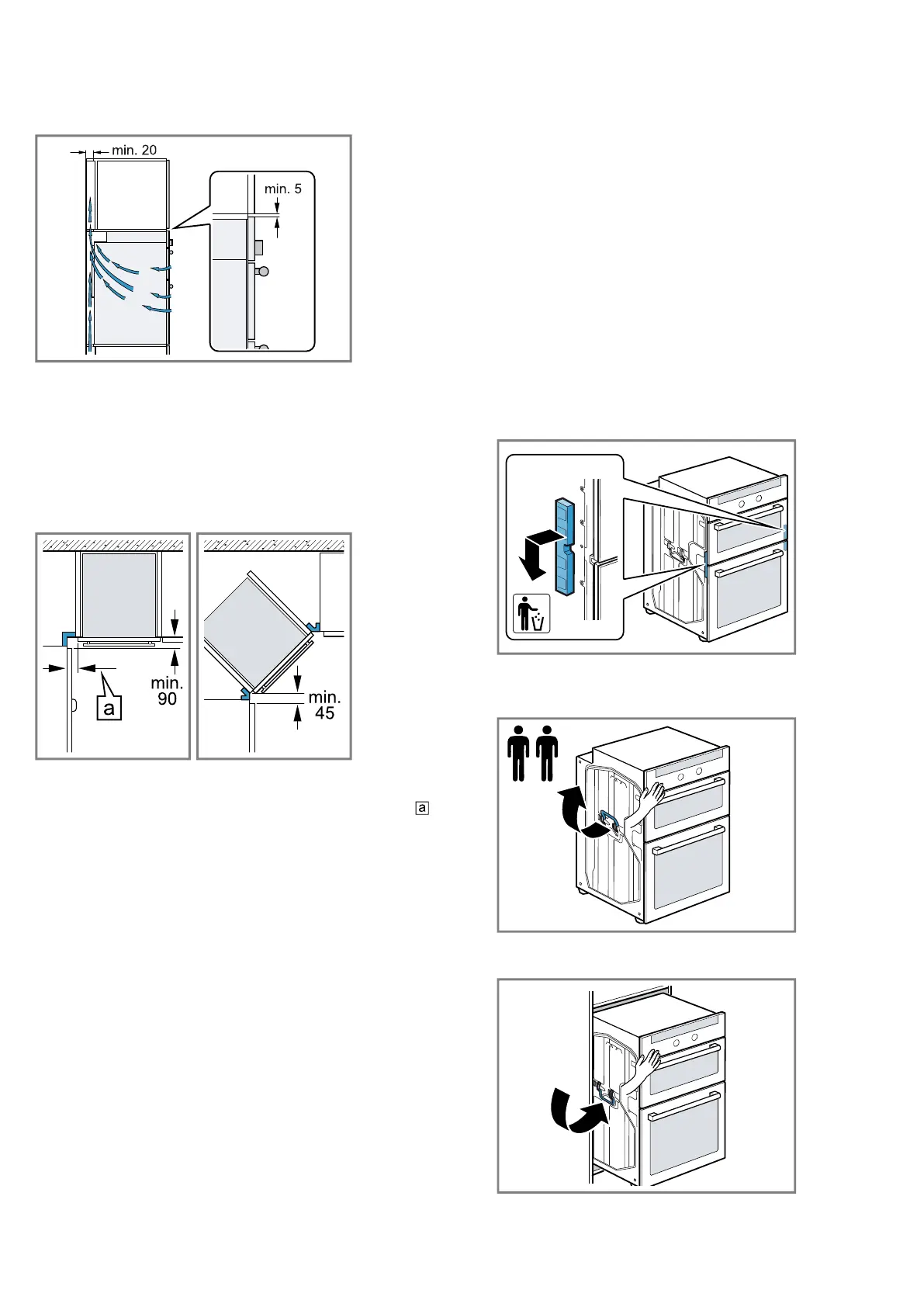 min. 20

min. 5

min. 90

a

min. 45

a