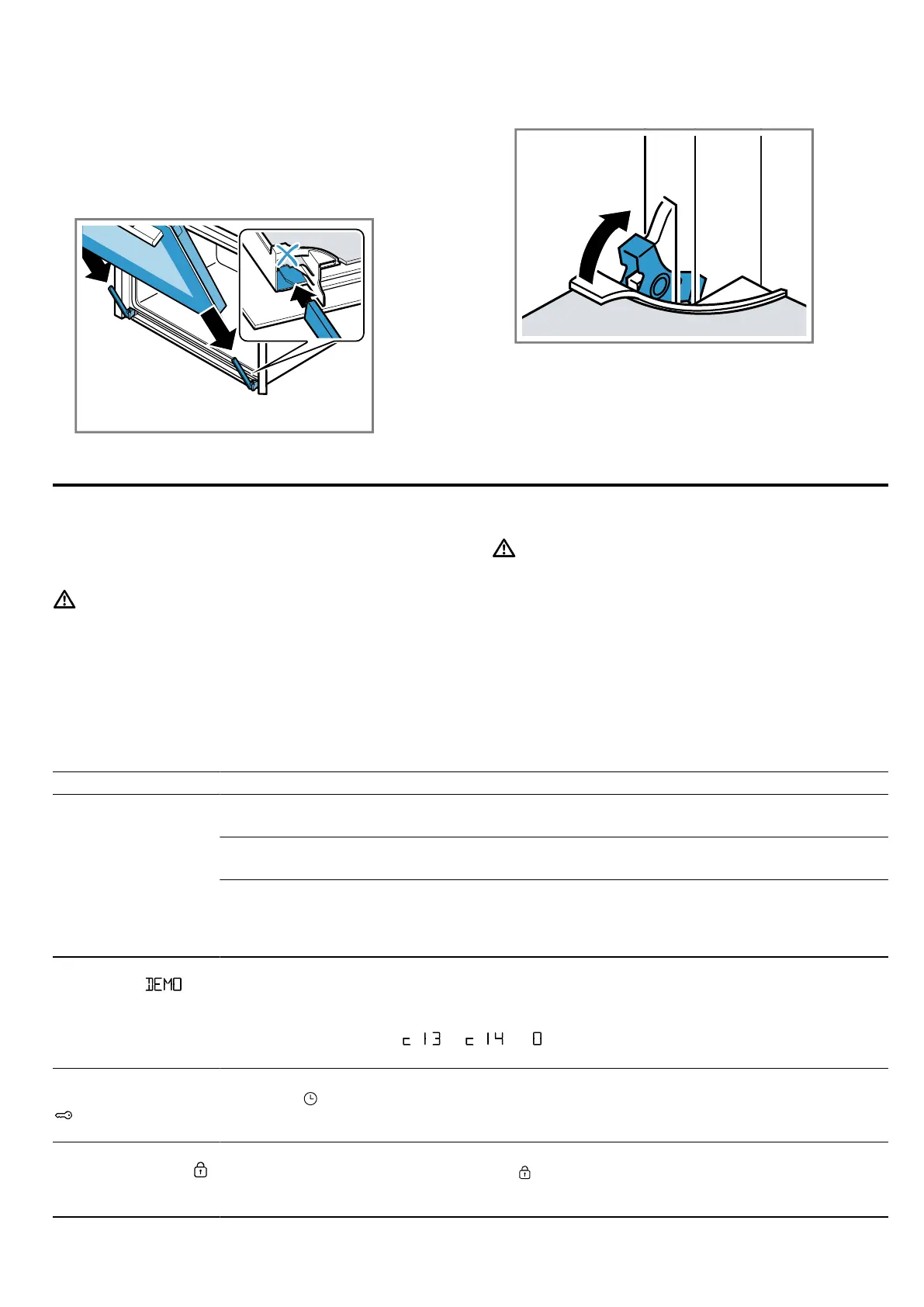 DEMO

c 13 c 14 0