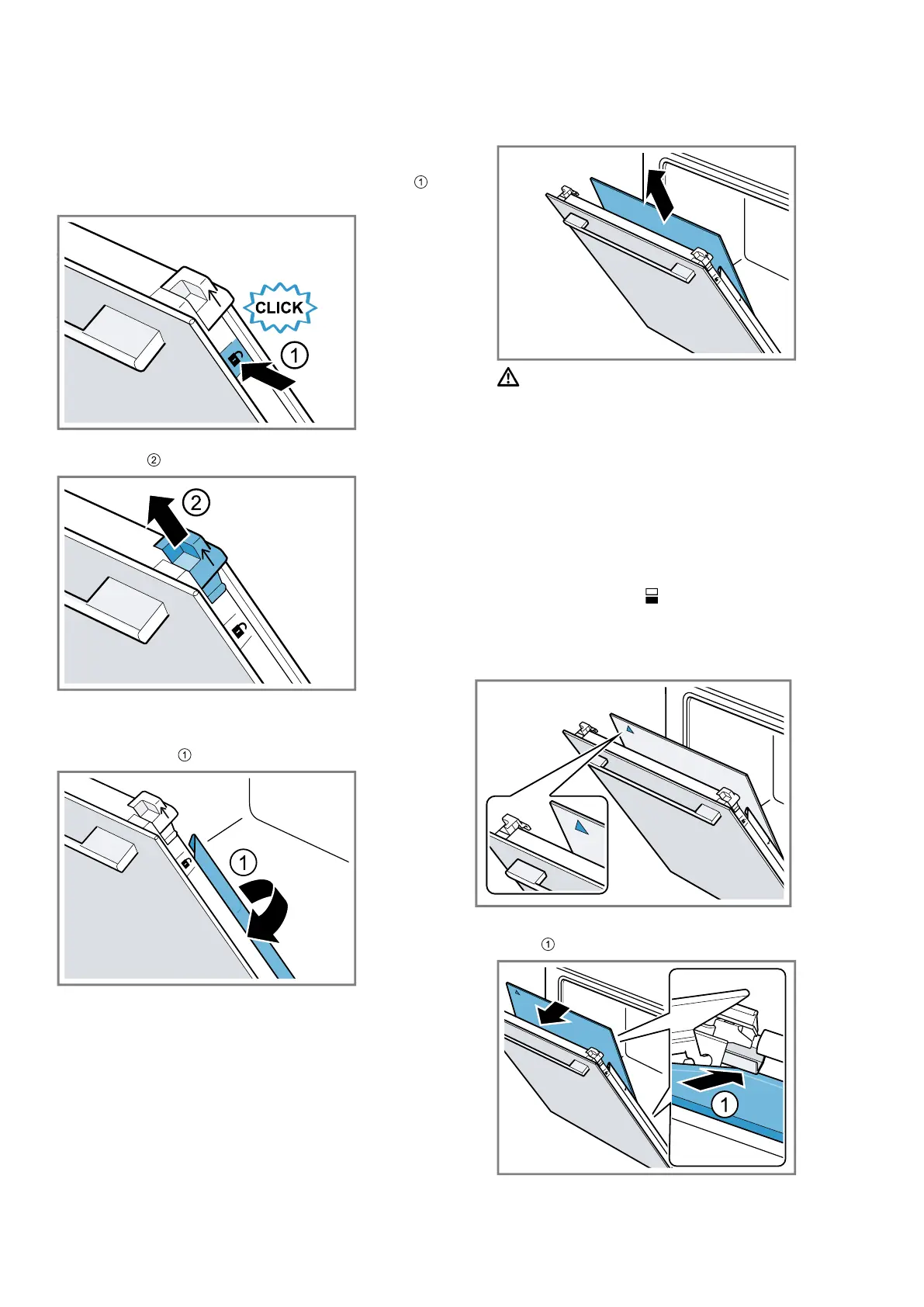 ①

CLICK

①

②

②

①

①

①

①