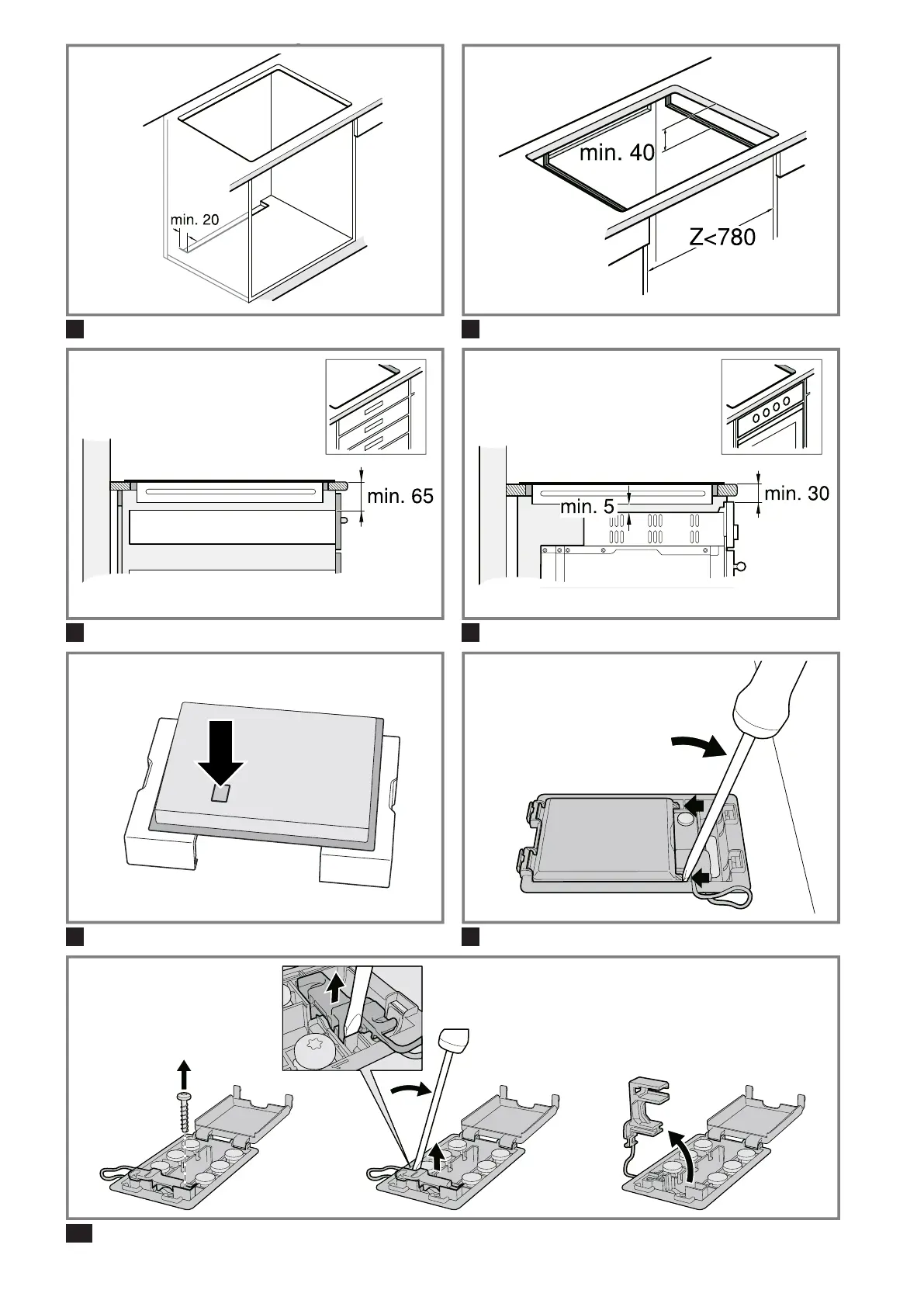 min. 20

min. 40

Z<780

min. 65

min. 5

min. 30