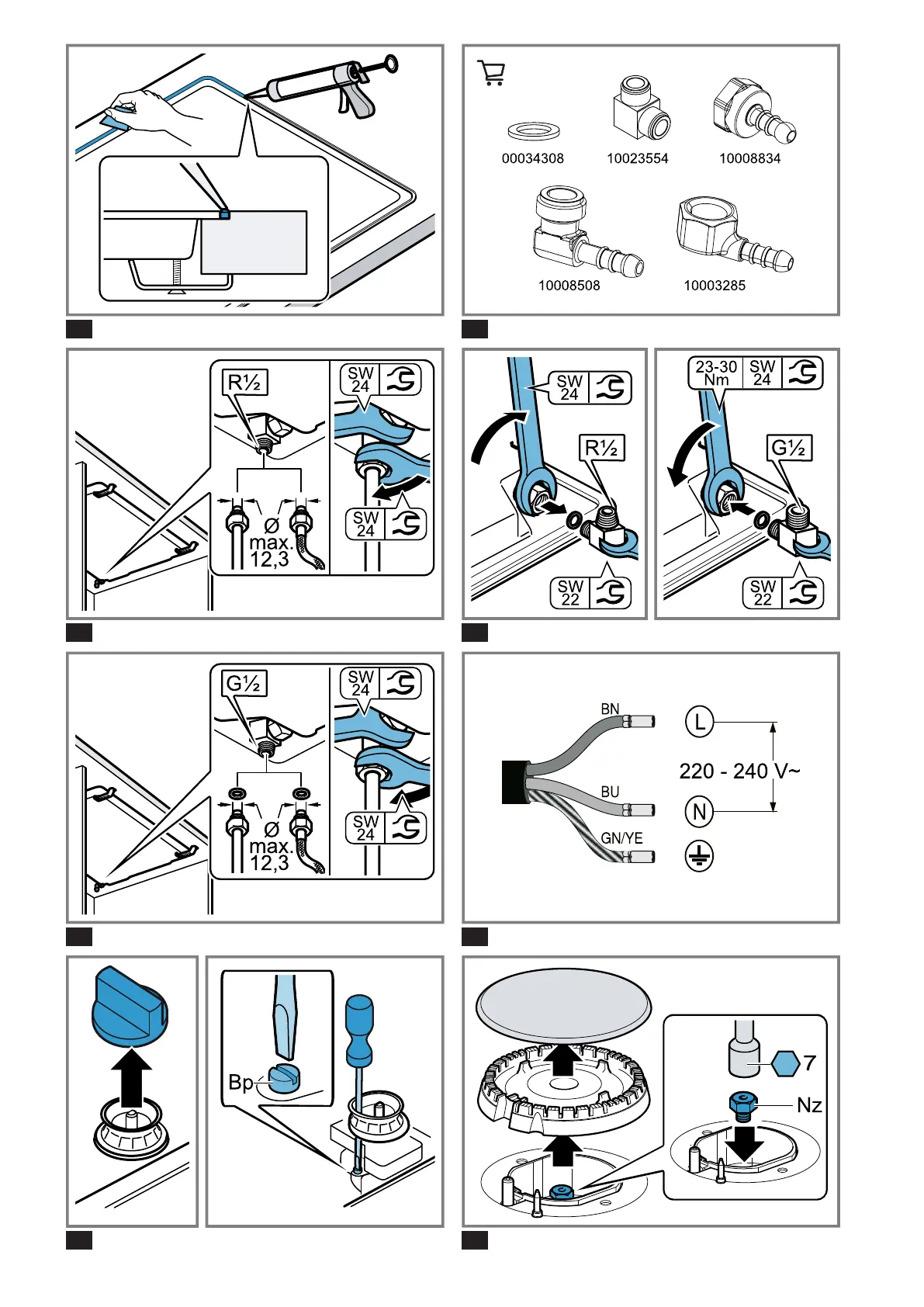 00034308
10023554
10008834
10008508
10003285

R½
SW 24
Ø max. 12,3
SW 24

SW 24
R½
SW 22

23-30 Nm
SW 24
G½
SW 22

G½
SW 24
Ø max. 12,3
SW 24

BN
BU
GN/YE
L
220 - 240 V~
N

Bp

7
Nz