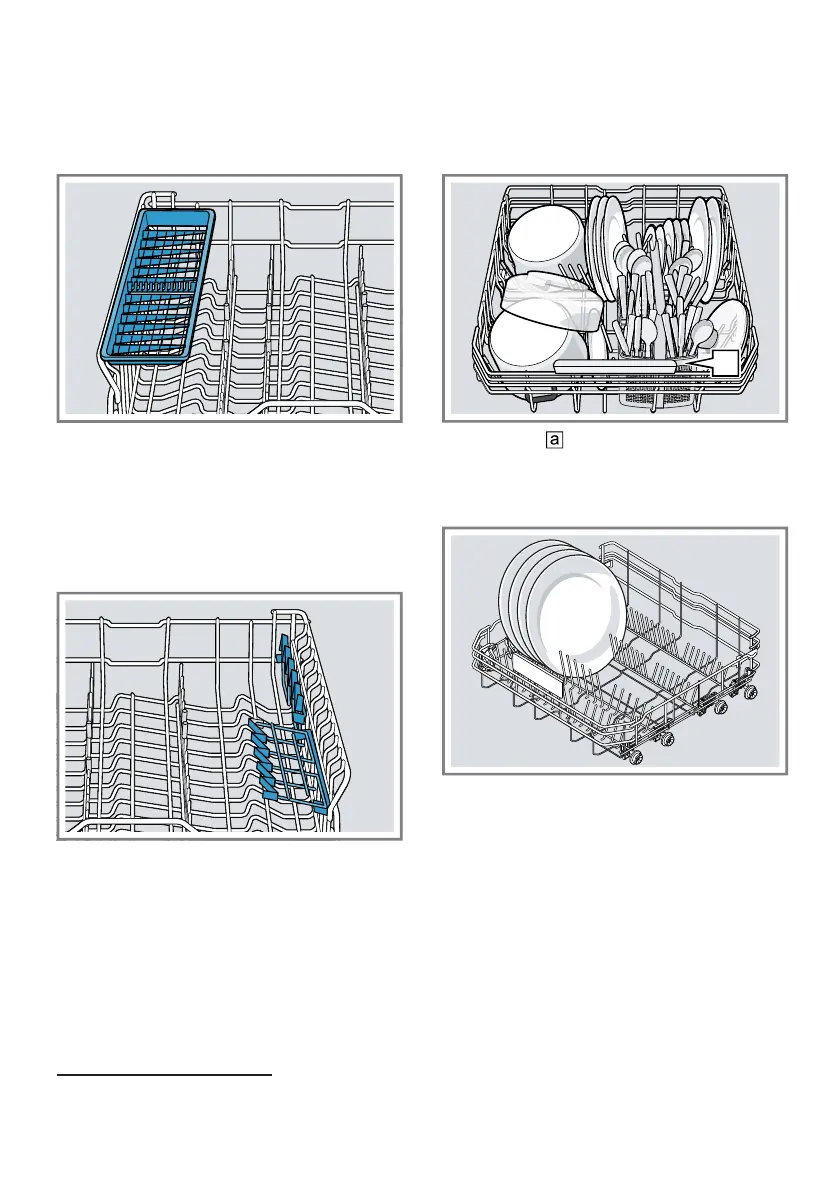 a