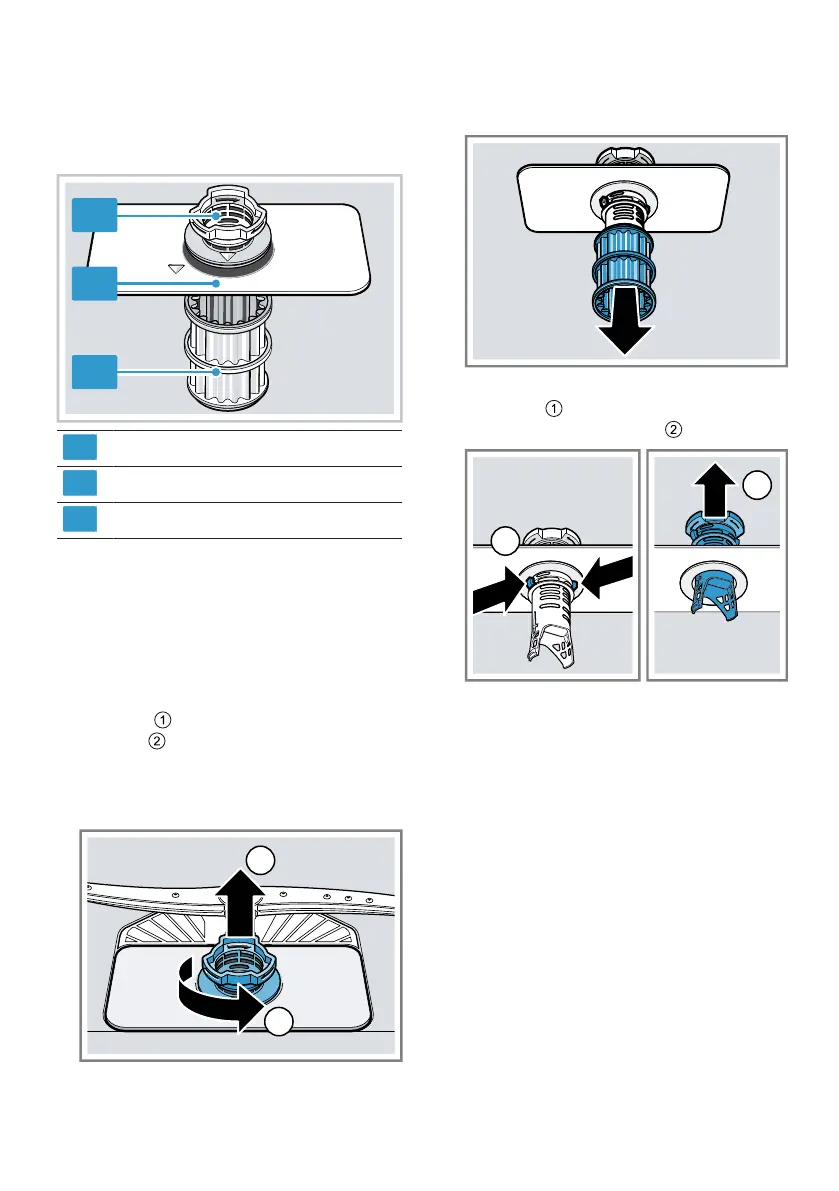 ①

②

①

②

②

①