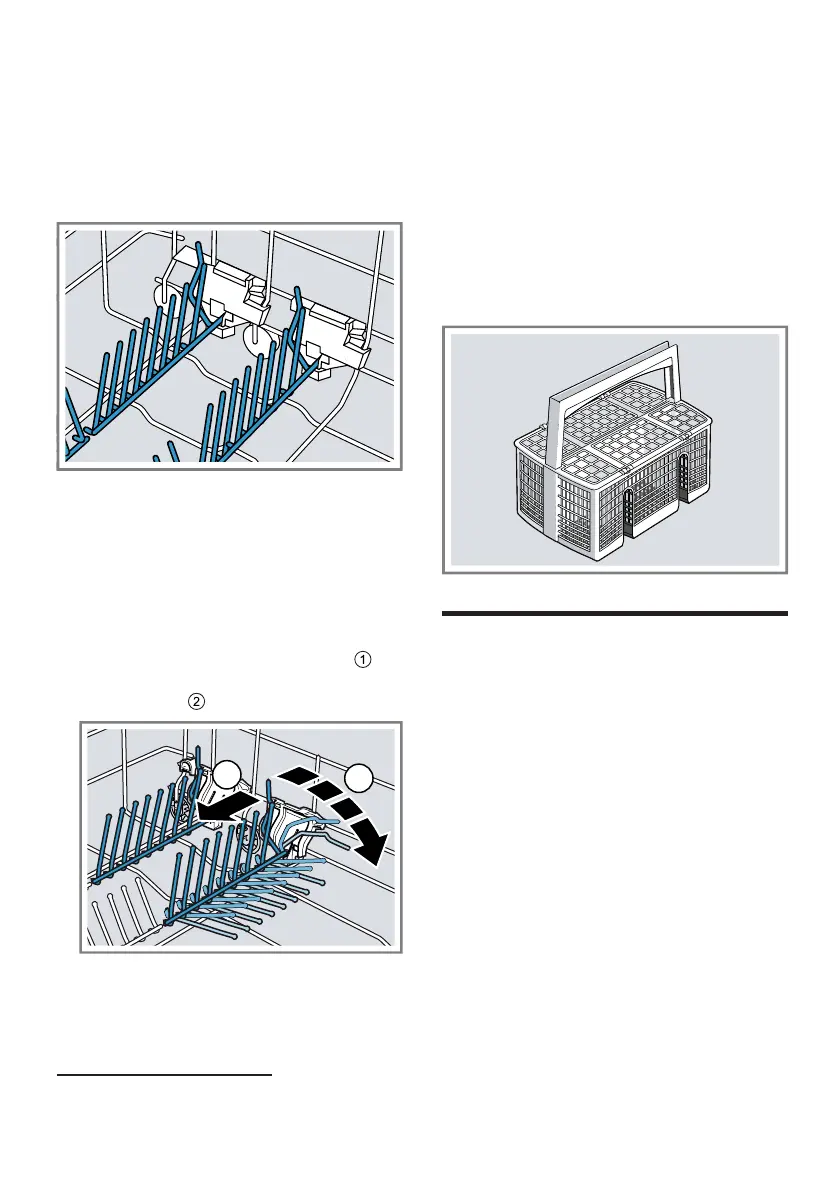 ①

②