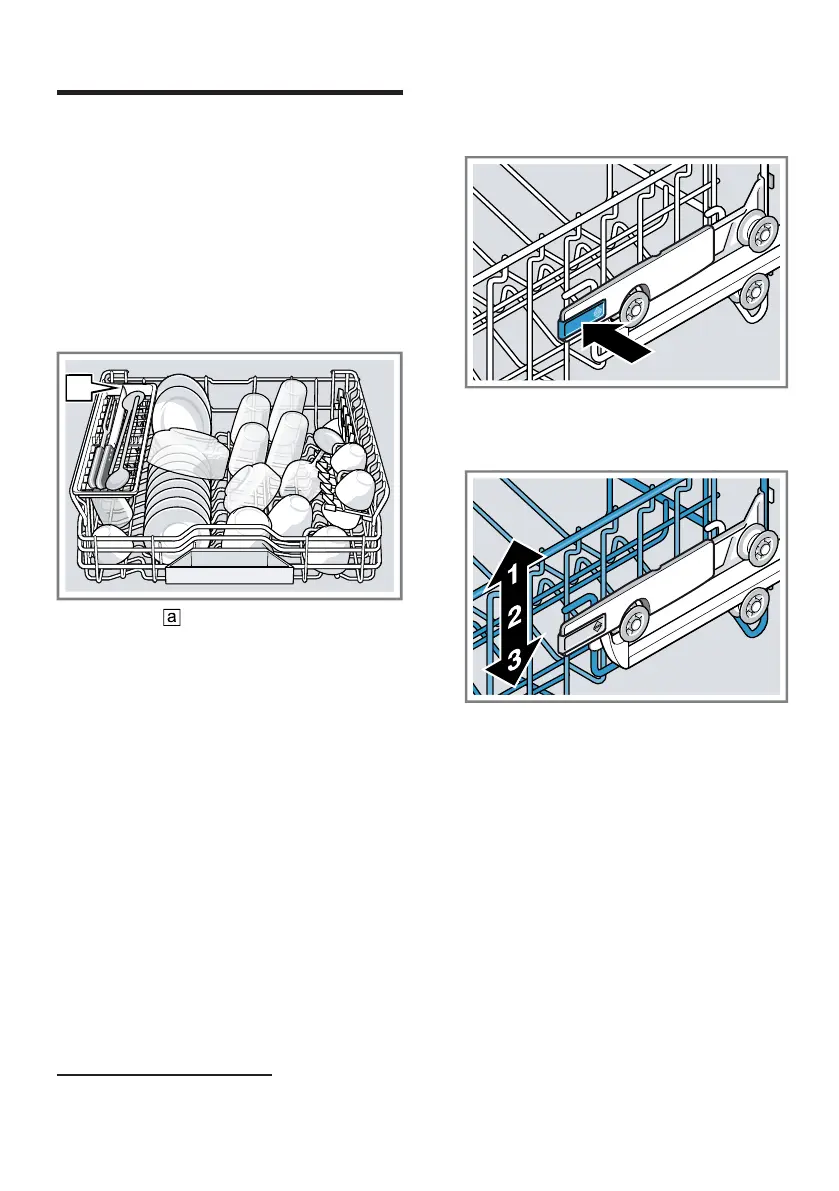 a

1
2
3