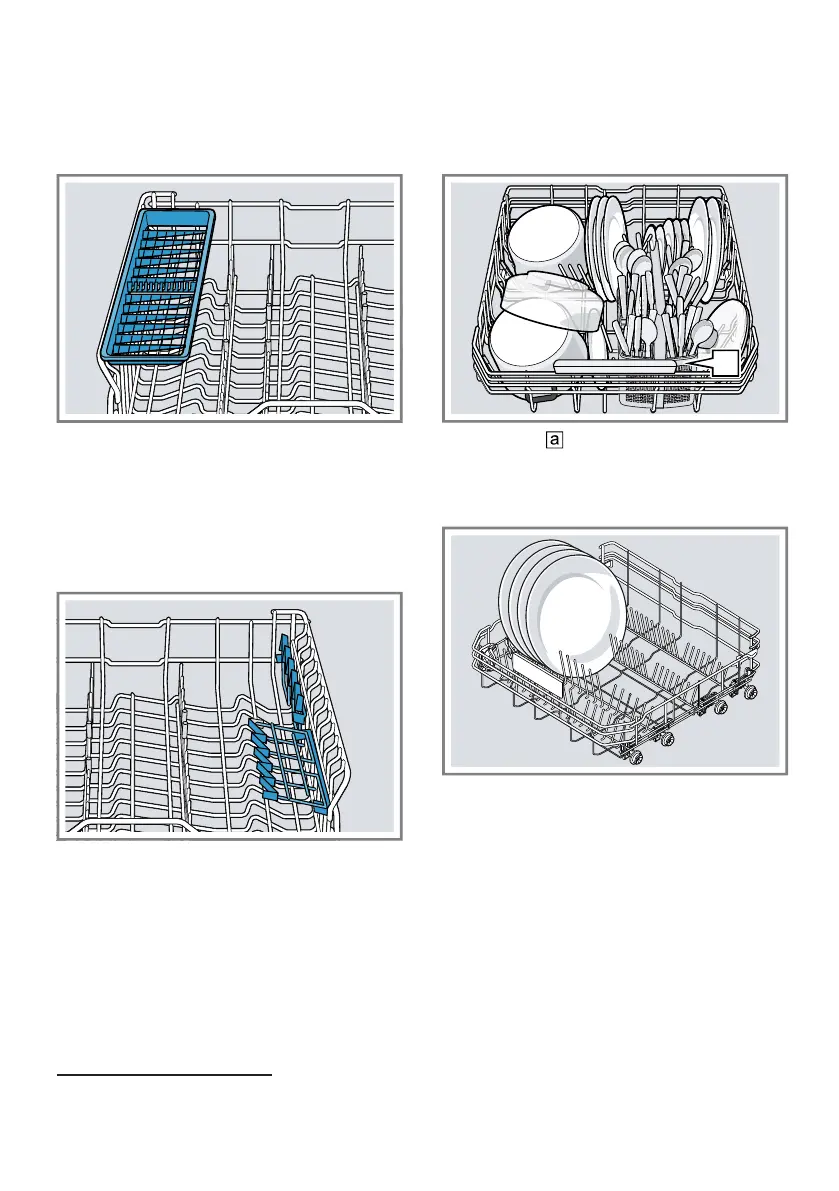 a