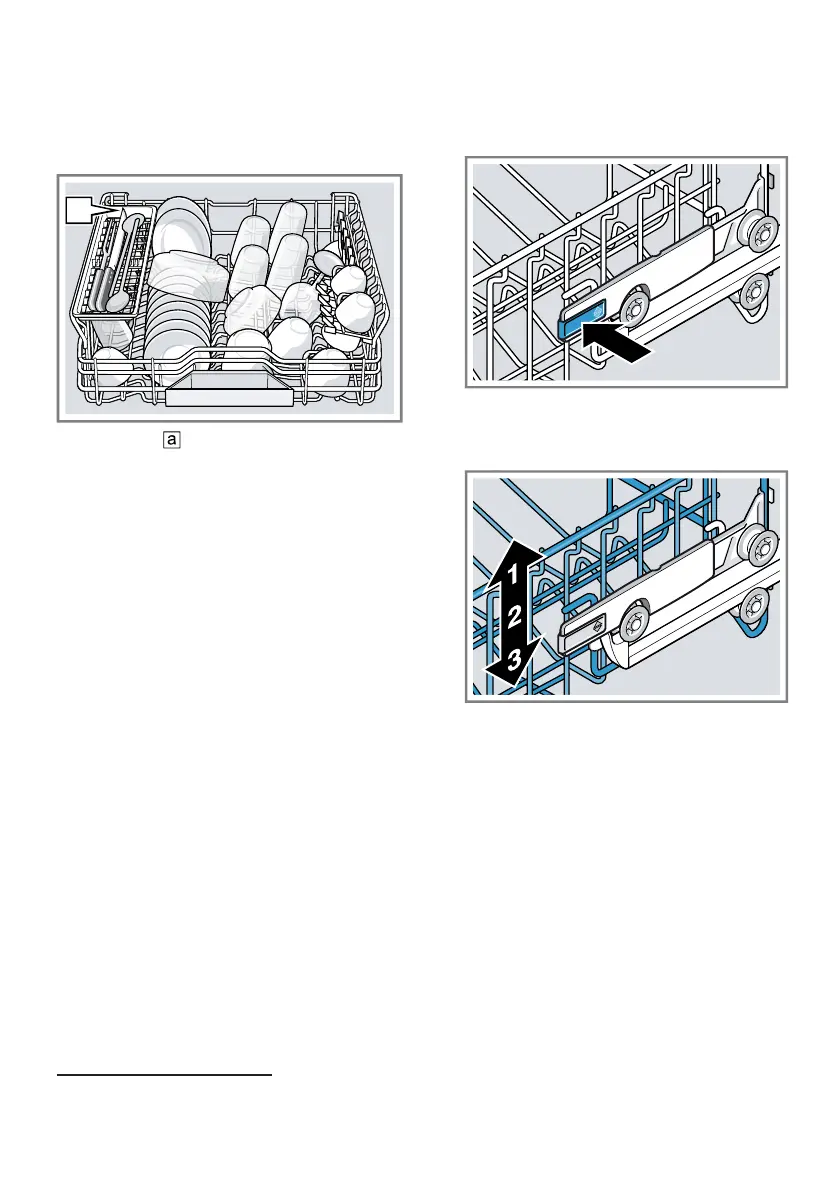 a

1
2
3