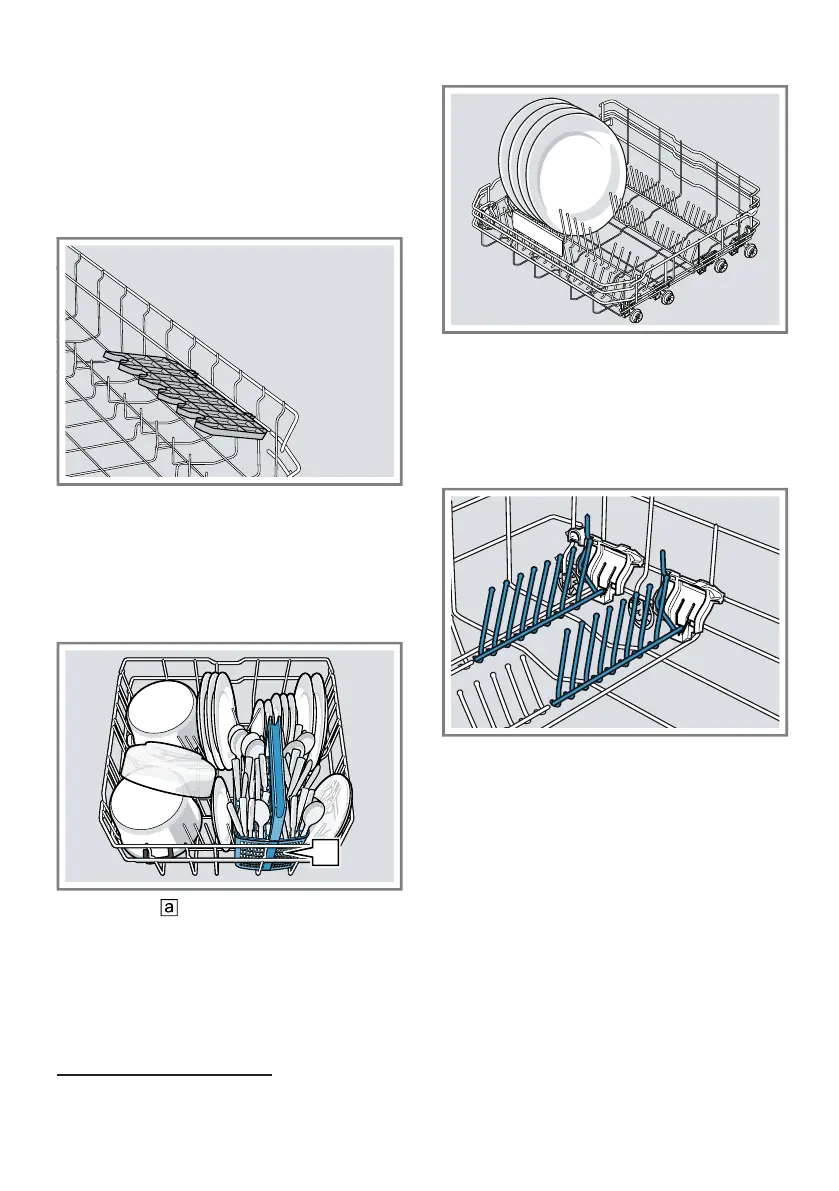 a