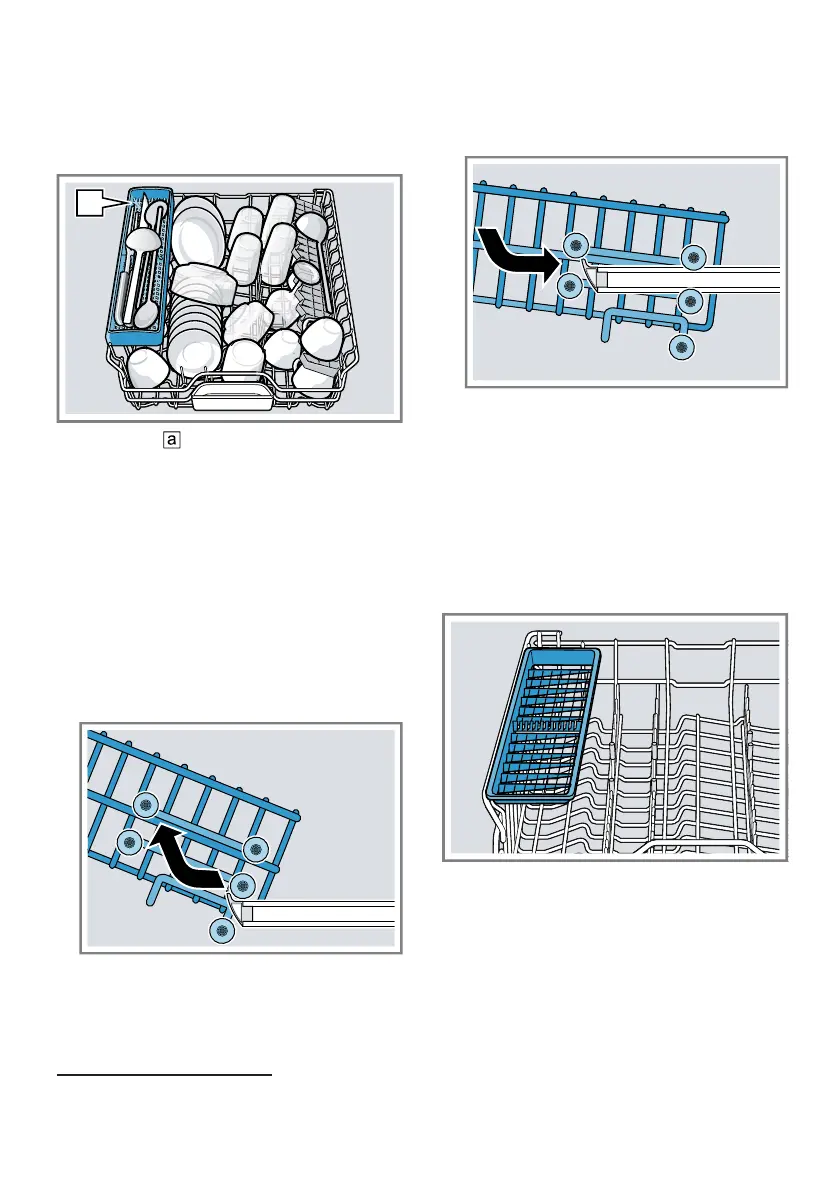 a