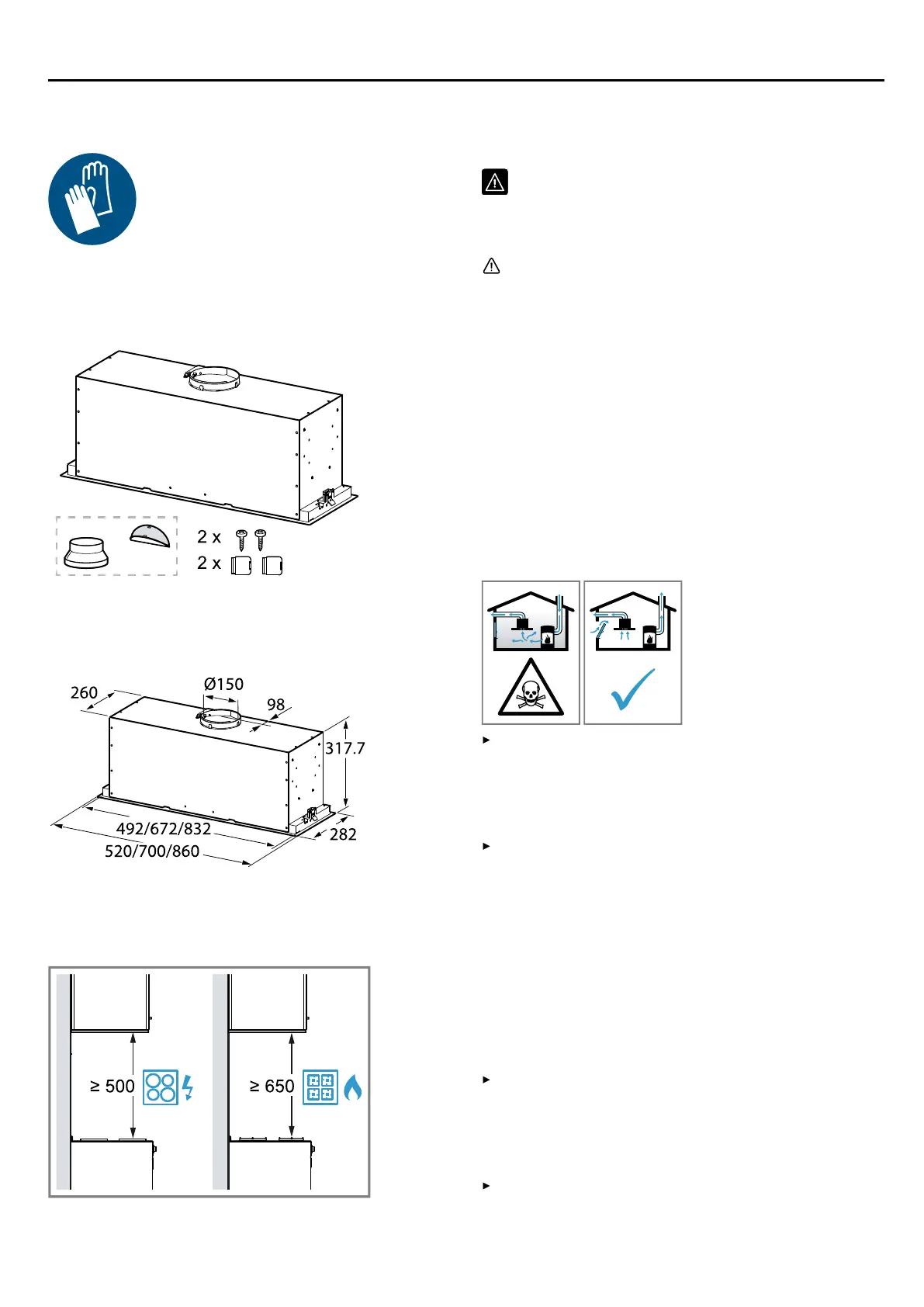 2 x
2 x

260
Ø150
98
317.7
492/672/832
520/700/860
282

≥ 500
≥ 650