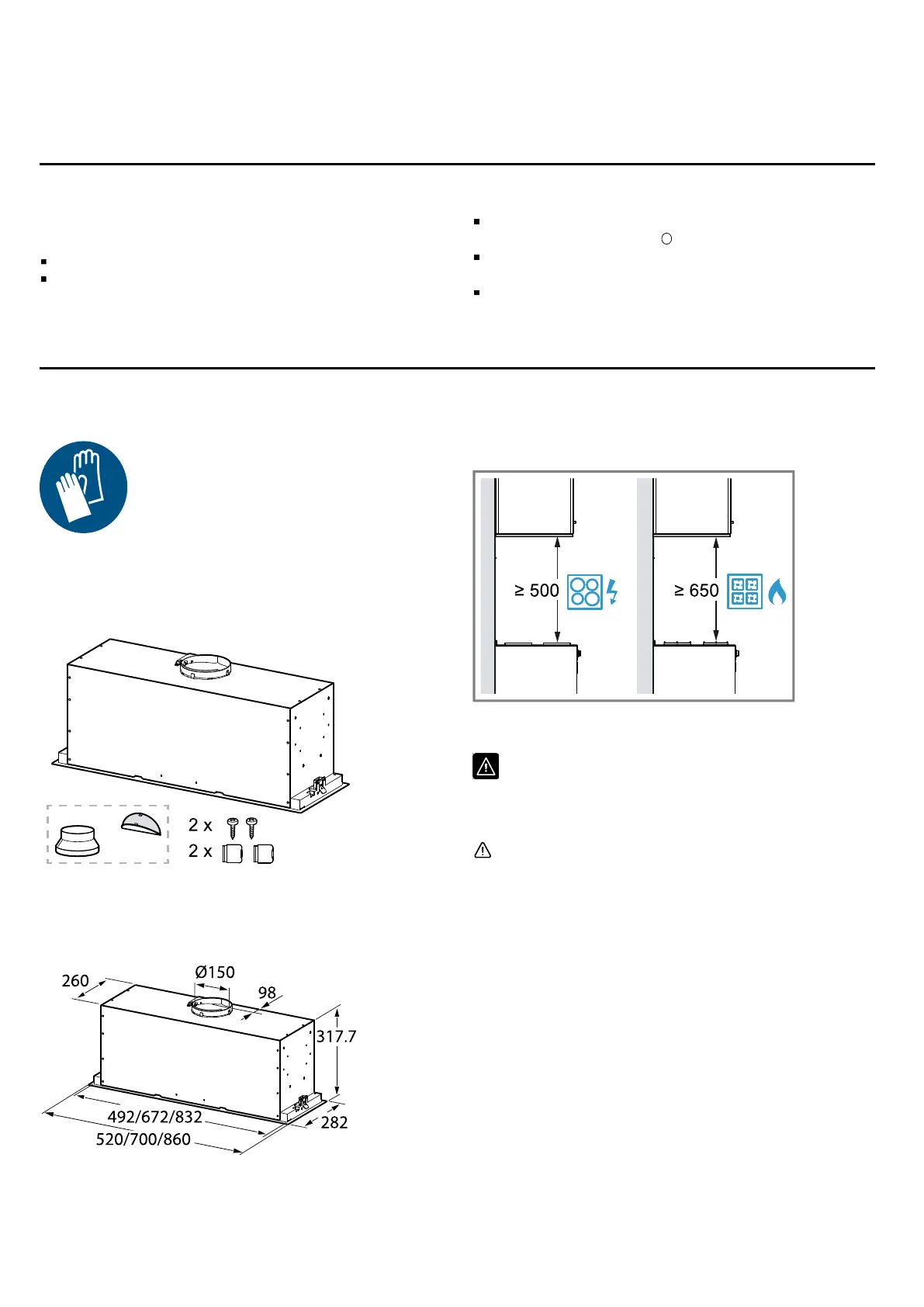 ≥ 500

≥ 650

2 x

2 x

260

Ø150

98

317.7

492/672/832

520/700/860

282