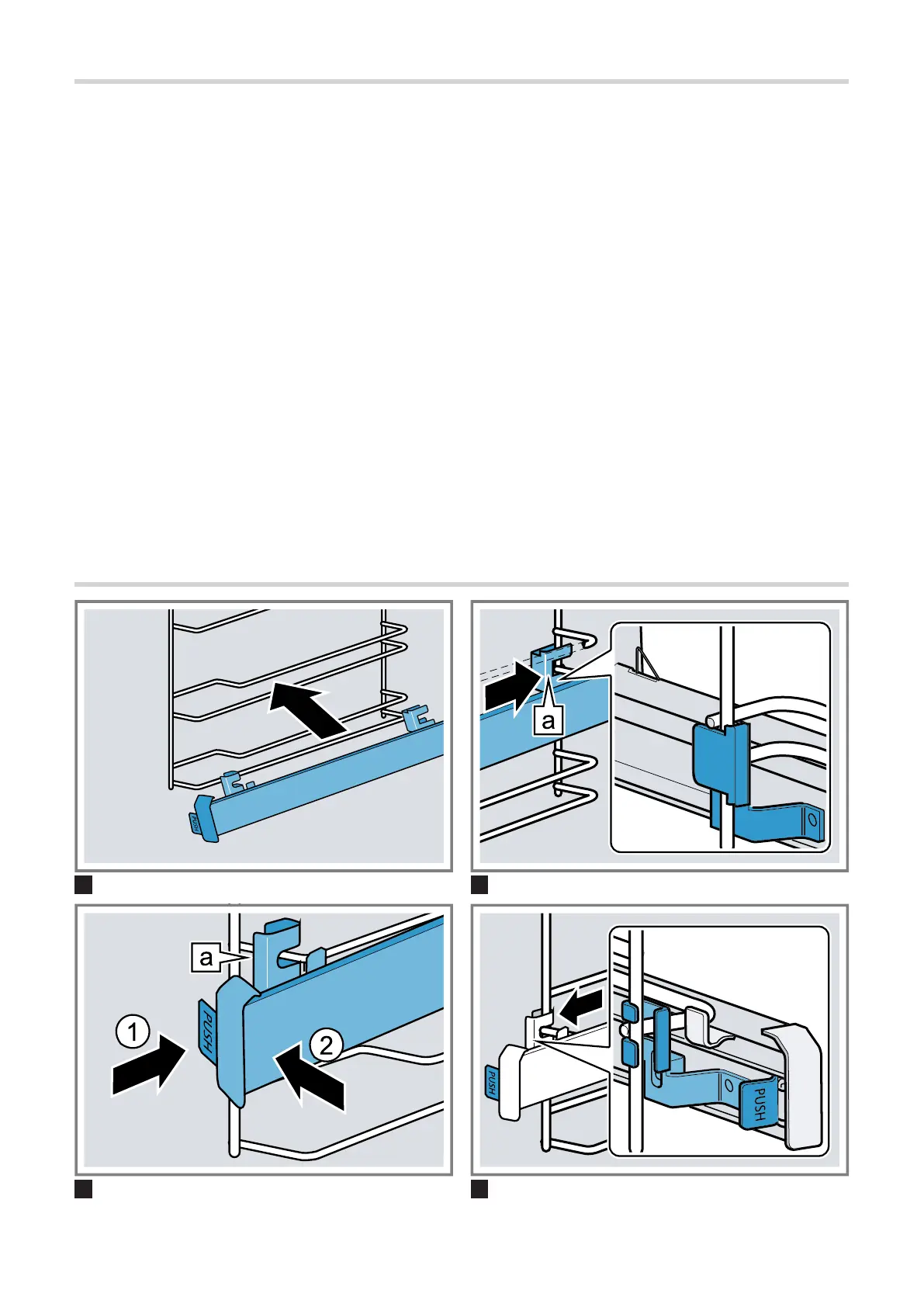 PUSH

a

a

1

PUSH

2

PUSH

PUSH