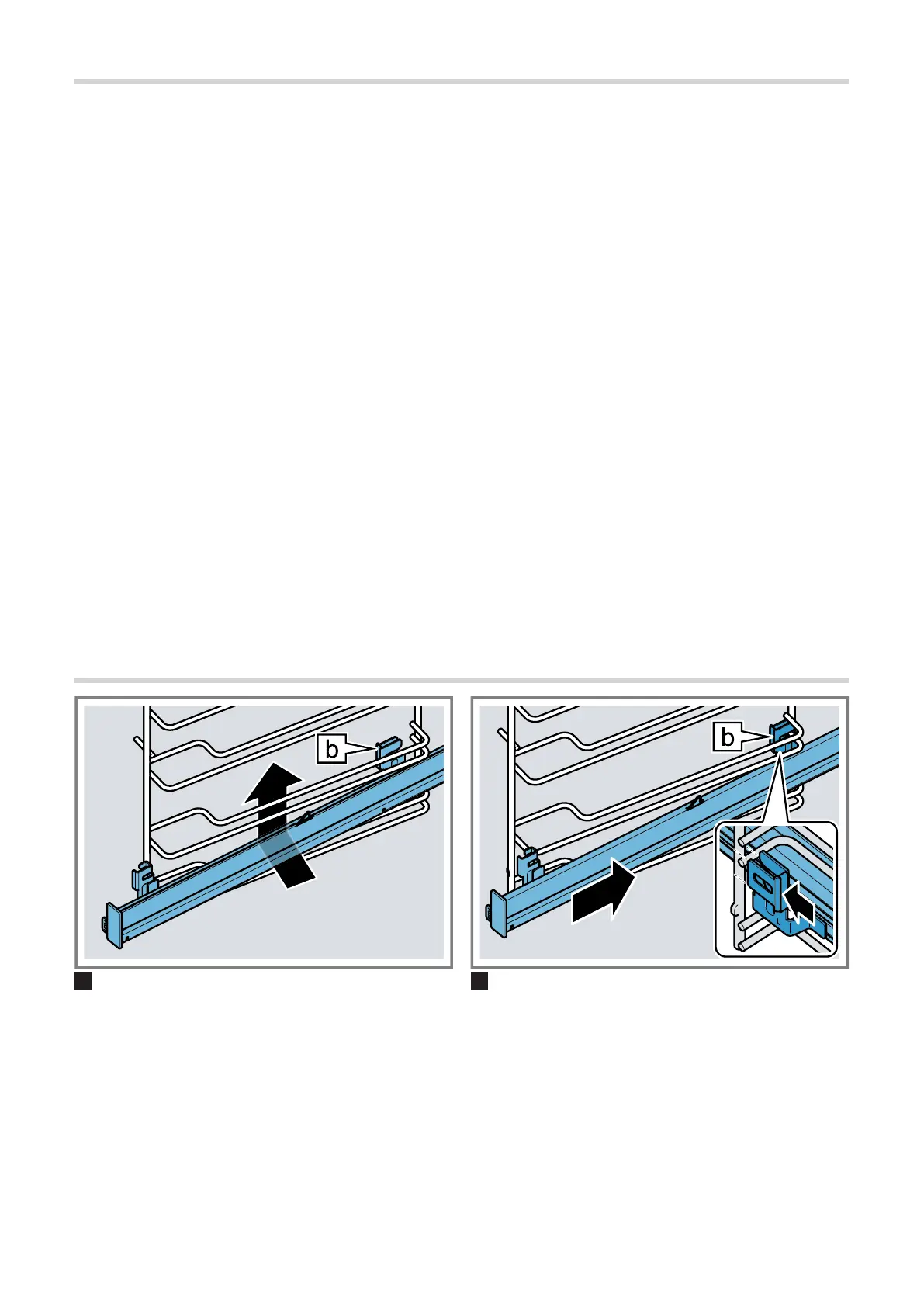 b

b