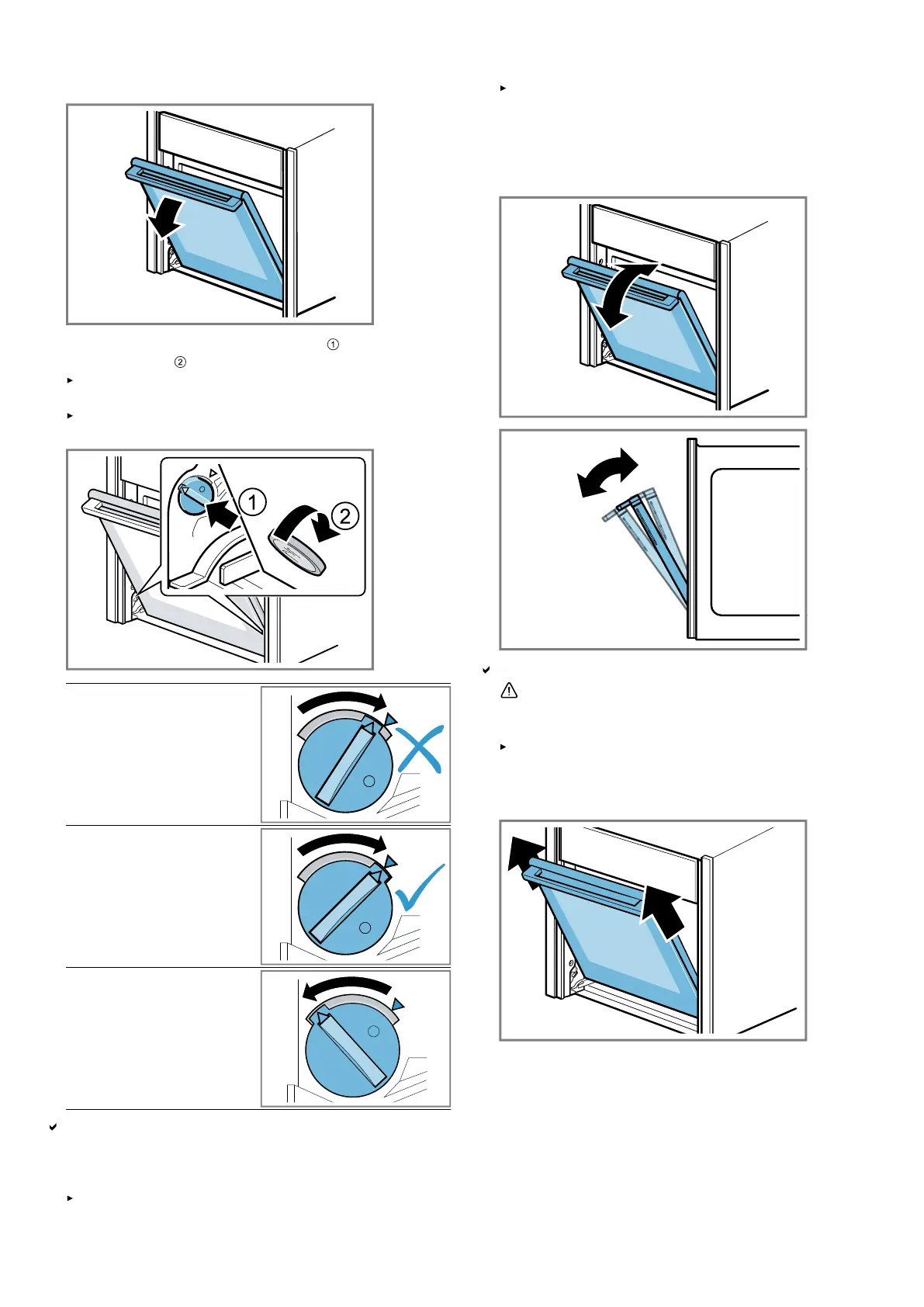 ①
②
1
2