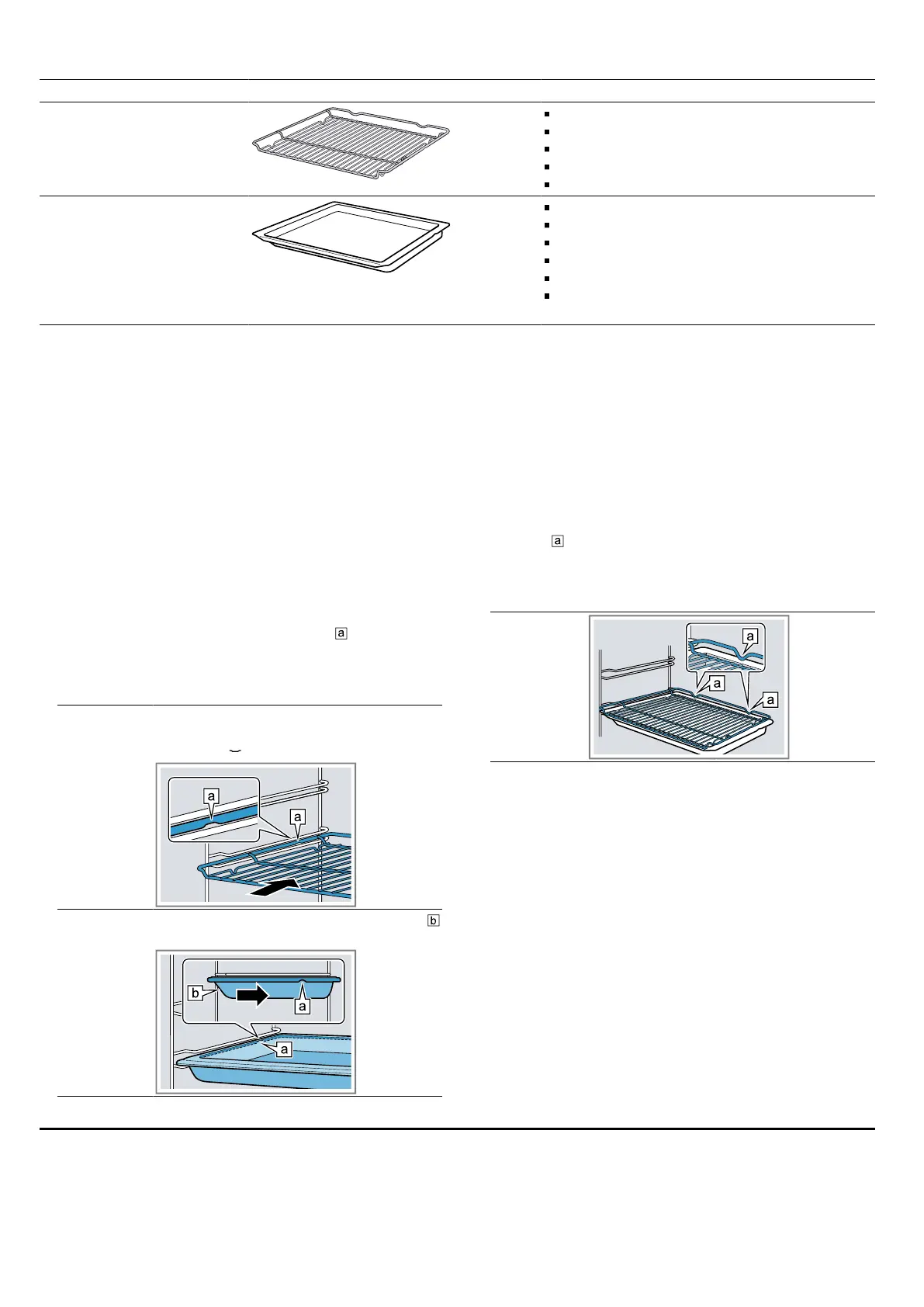 a

a

a

a

a

a

b

b

a

a