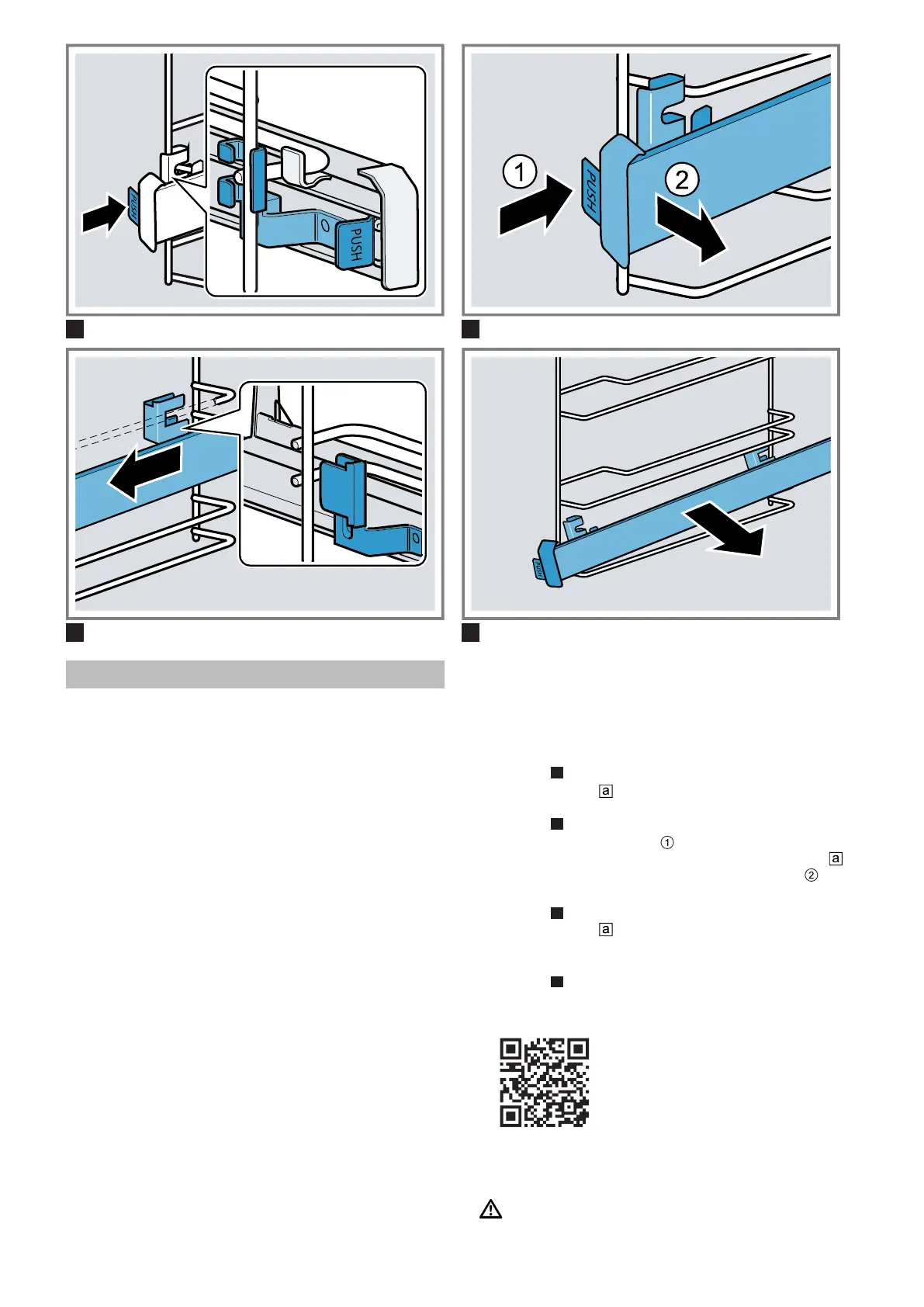 PUSH

PUSH

1

PUSH

2

PUSH

a

1

a

2

a