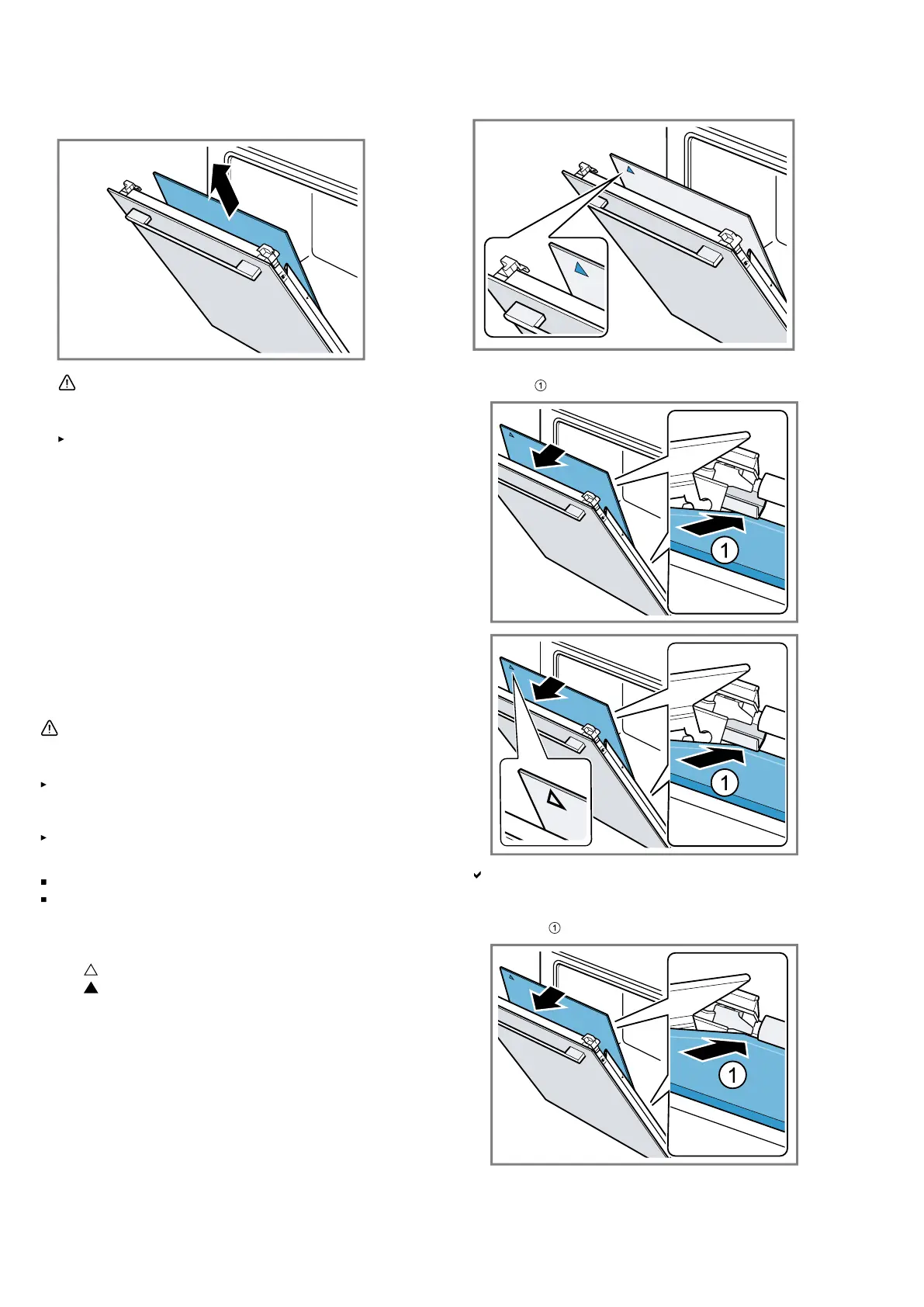 1

1

1

1

1