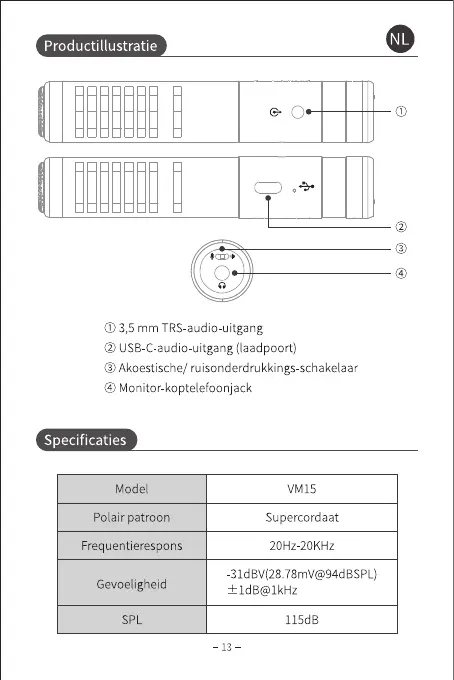 Productillustratie

NL

①

②

③

④

① 3,5 mm TRS-audio-uitgang
② USB-C-audio-uitgang (laadpoort)
③ Akoestische/ ruisonderdrukkings-schakelaar
④ Monitor-koptelefoonjack

Specificaties

| Model | VM15 |
|---|---|
| Polair patroon | Supercordaat |
| Frequentierespons | 20Hz-20KHz |
| Gevoeligheid | -31dBV(28.78mV@94dBSPL) ±1dB@1kHz |
| SPL | 115dB |

– 13 –