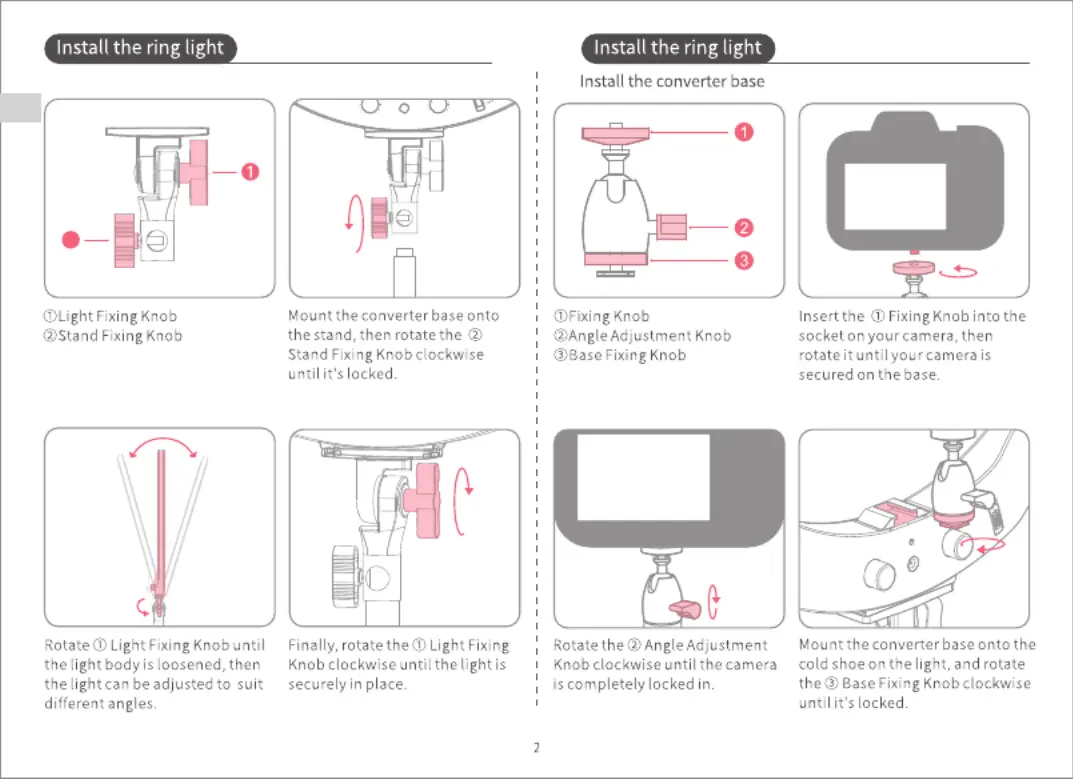 Install the ring light

1

①Light Fixing Knob
②Stand Fixing Knob

Mount the converter base onto the stand, then rotate the ② Stand Fixing Knob clockwise until it's locked.

Rotate ① Light Fixing Knob until the light body is loosened, then the light can be adjusted to suit different angles.

Finally, rotate the ① Light Fixing Knob clockwise until the light is securely in place.

Install the ring light

Install the converter base

1
2
3

①Fixing Knob
②Angle Adjustment Knob
③Base Fixing Knob

Insert the ① Fixing Knob into the socket on your camera, then rotate it until your camera is secured on the base.

Rotate the ② Angle Adjustment Knob clockwise until the camera is completely locked in.

Mount the converter base onto the cold shoe on the light, and rotate the ③ Base Fixing Knob clockwise until it's locked.

2